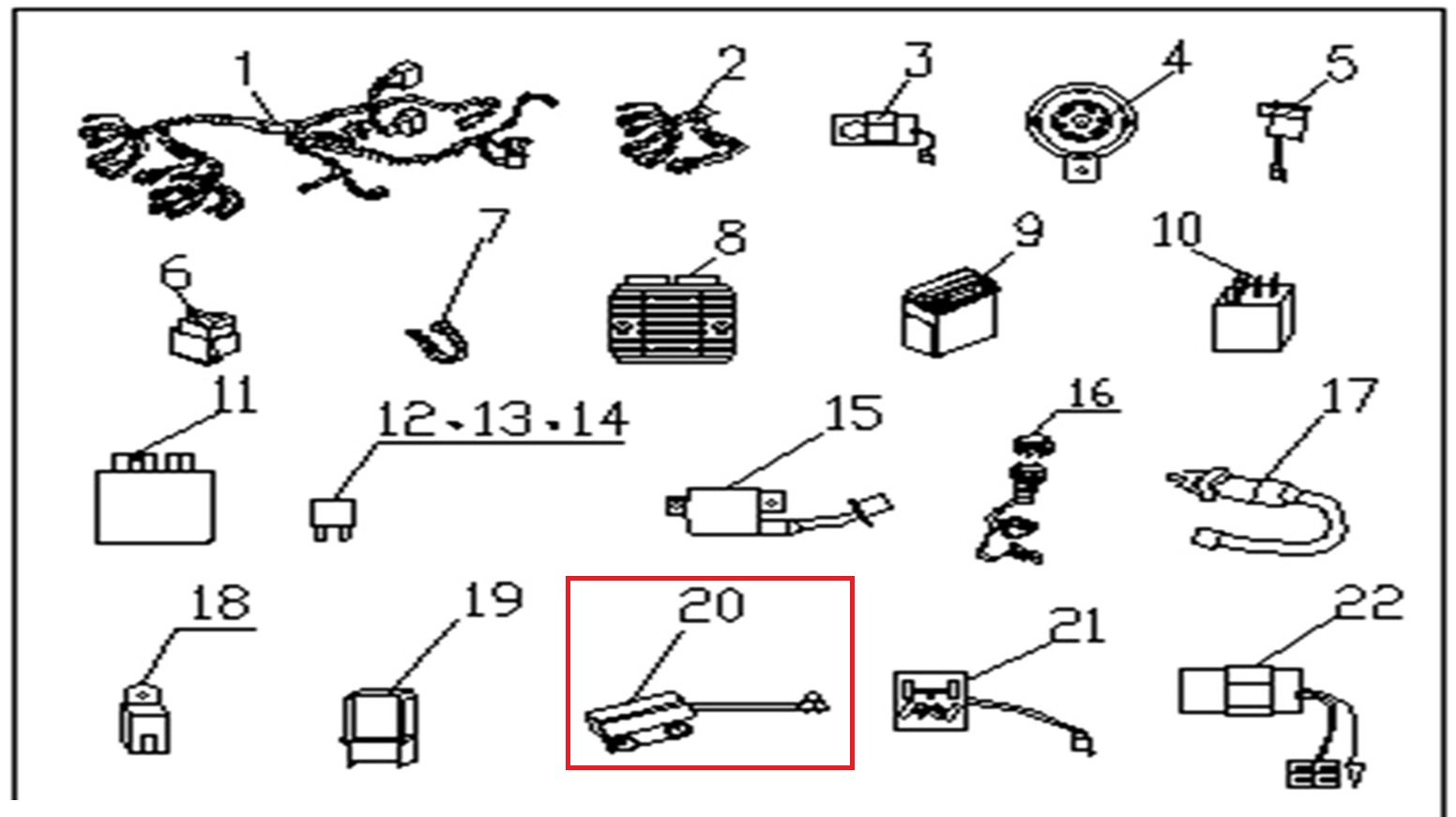 1
2
3
4
5
6
7
8
9
10
11
12、13、14
15
16
17
18
19
20
21
22