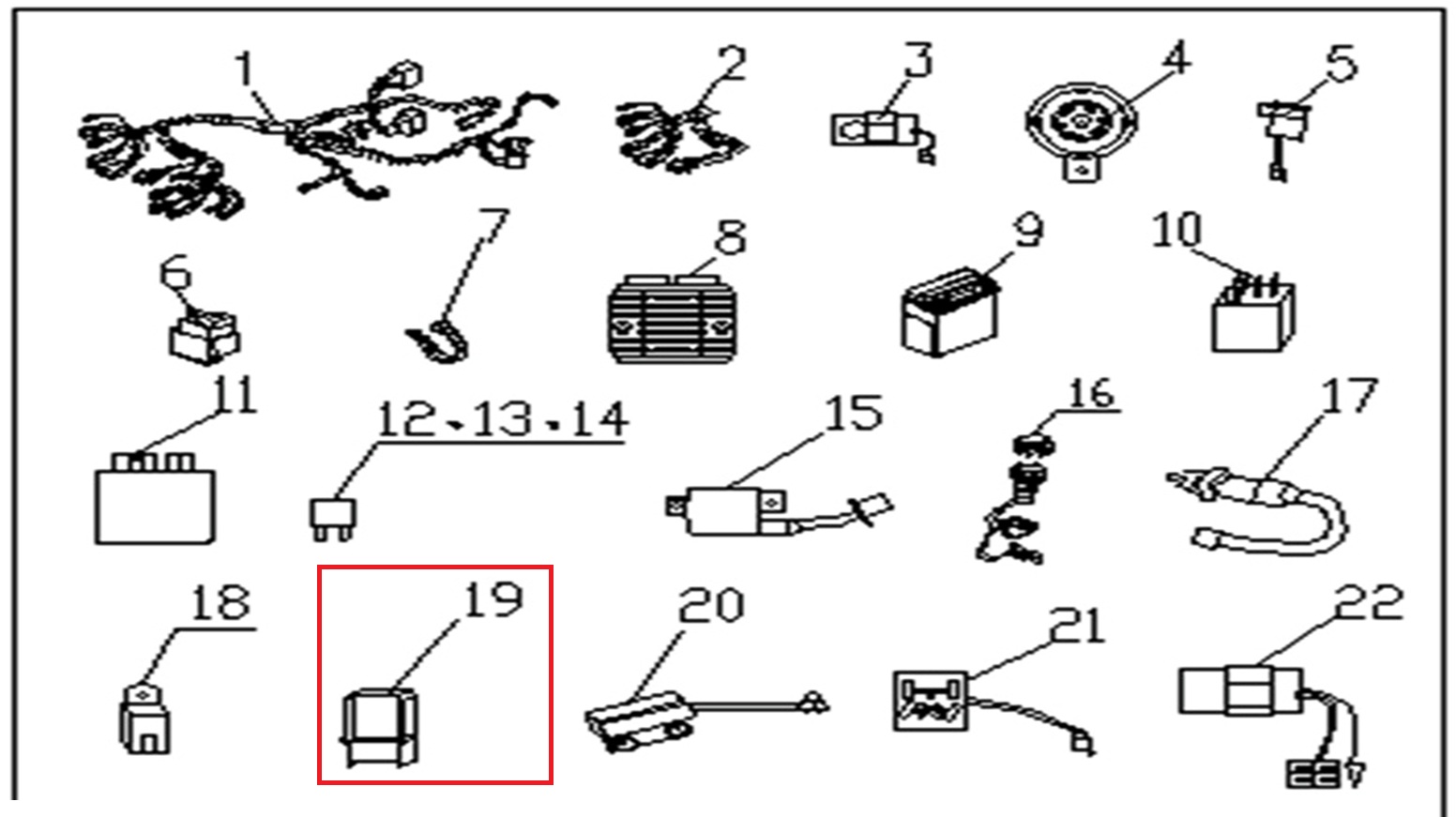 1
2
3
4
5
6
7
8
9
10
11
12、13、14
15
16
17
18
19
20
21
22