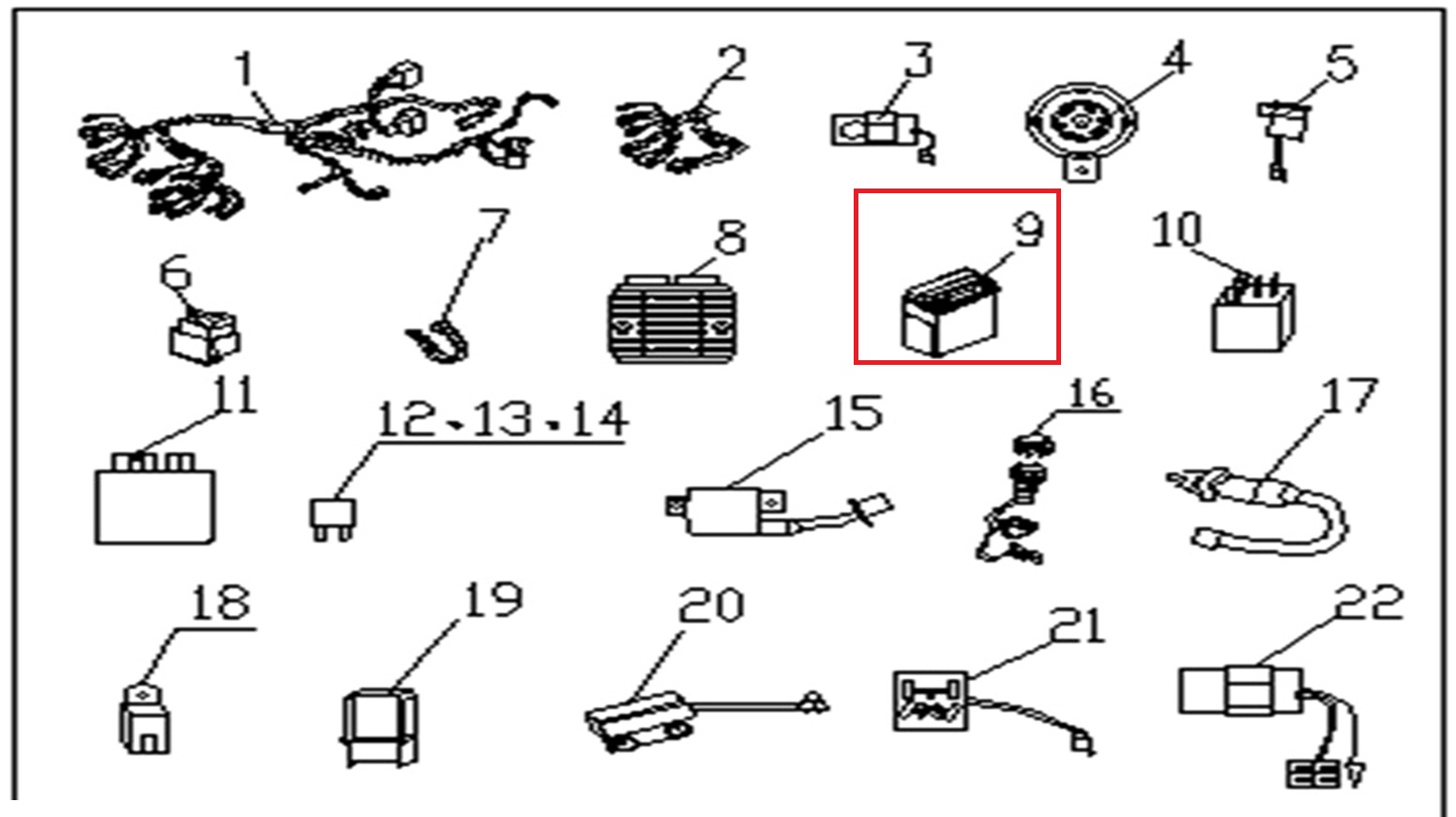 1
2
3
4
5
6
7
8
9
10
11
12、13、14
15
16
17
18
19
20
21
22