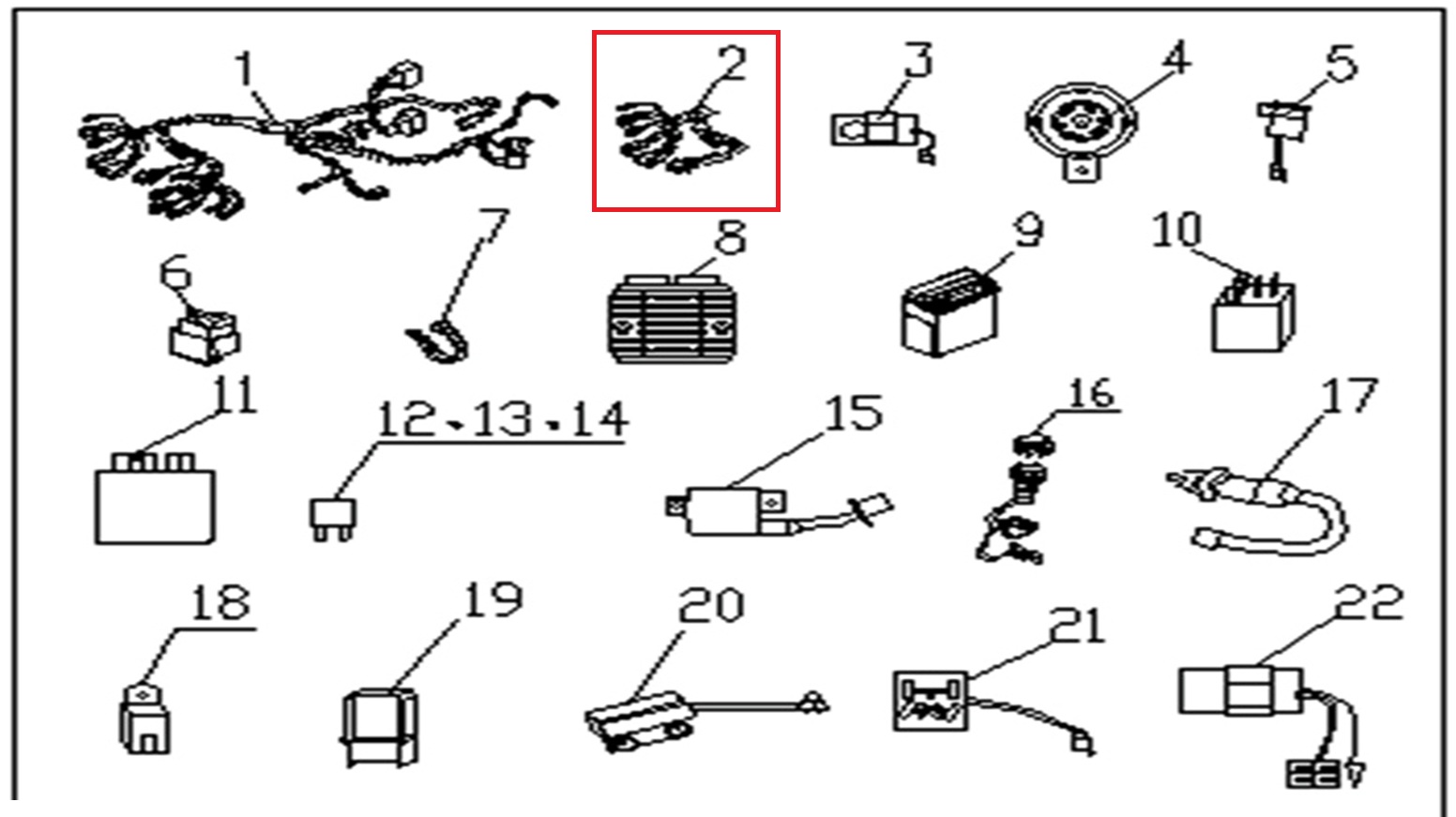 1
2
3
4
5
6
7
8
9
10
11
12、13、14
15
16
17
18
19
20
21
22