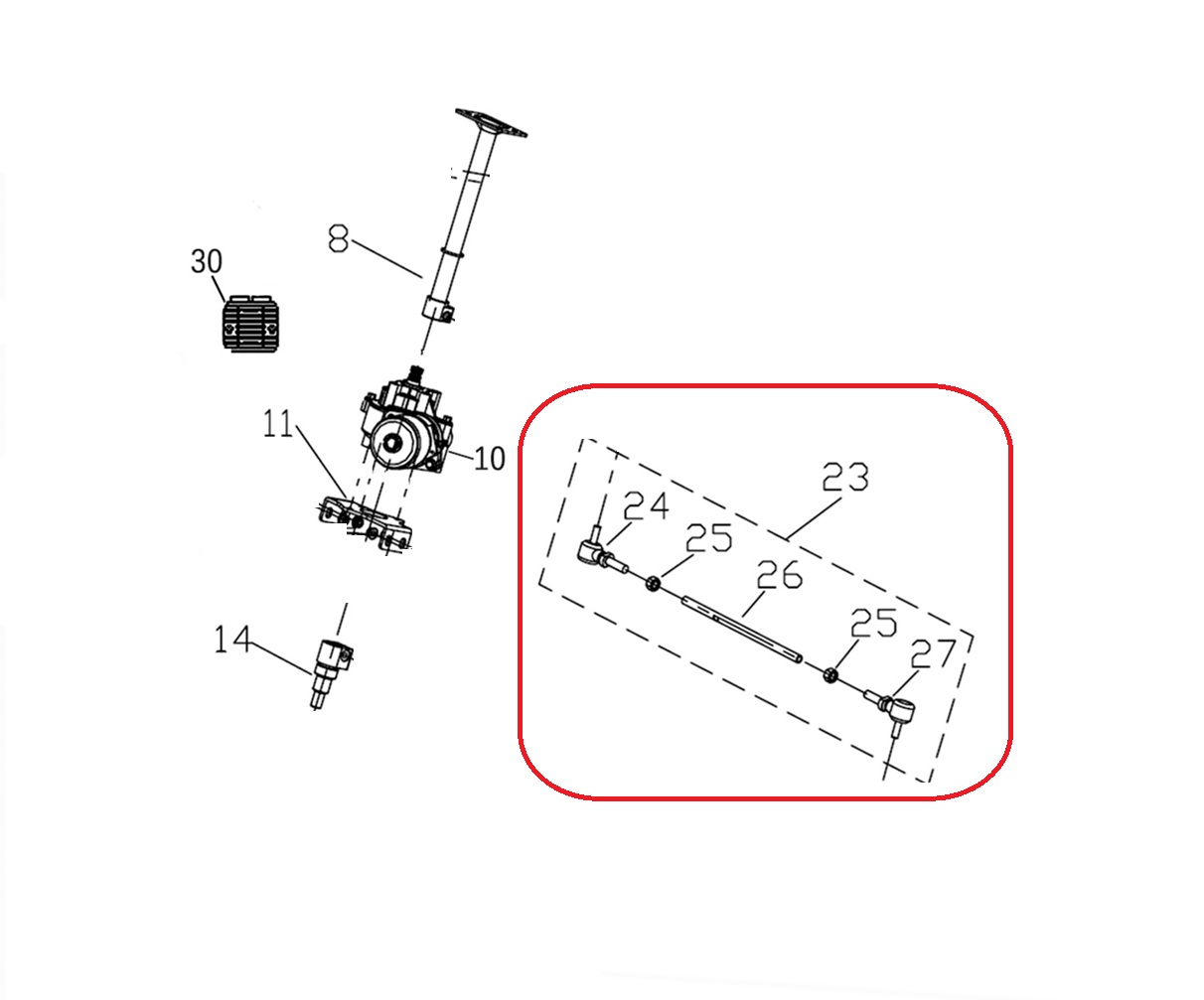 8
30
11
10
14
23
24
25
26
25
27