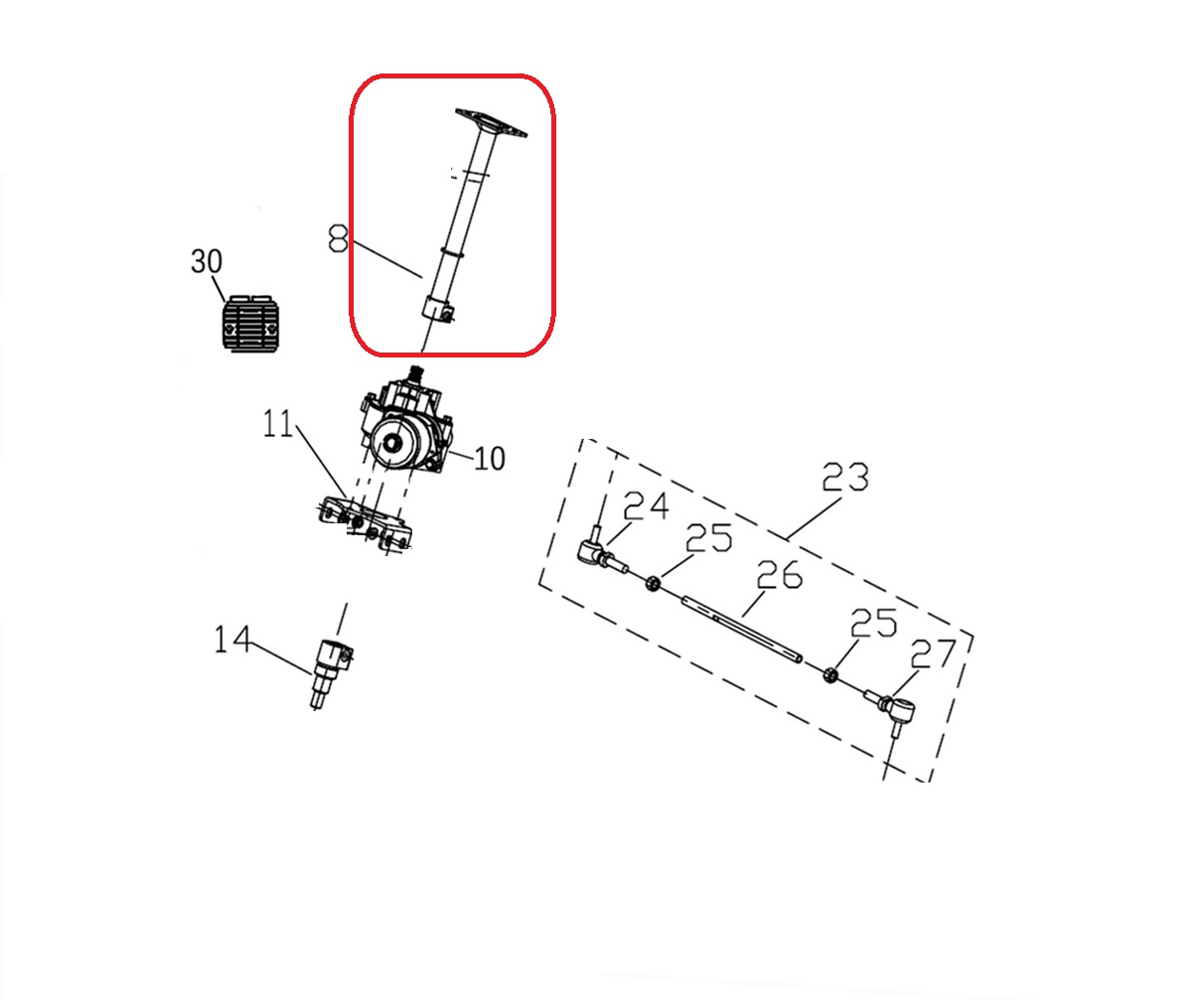 8
30
11
10
23
24
25
26
25
27
14