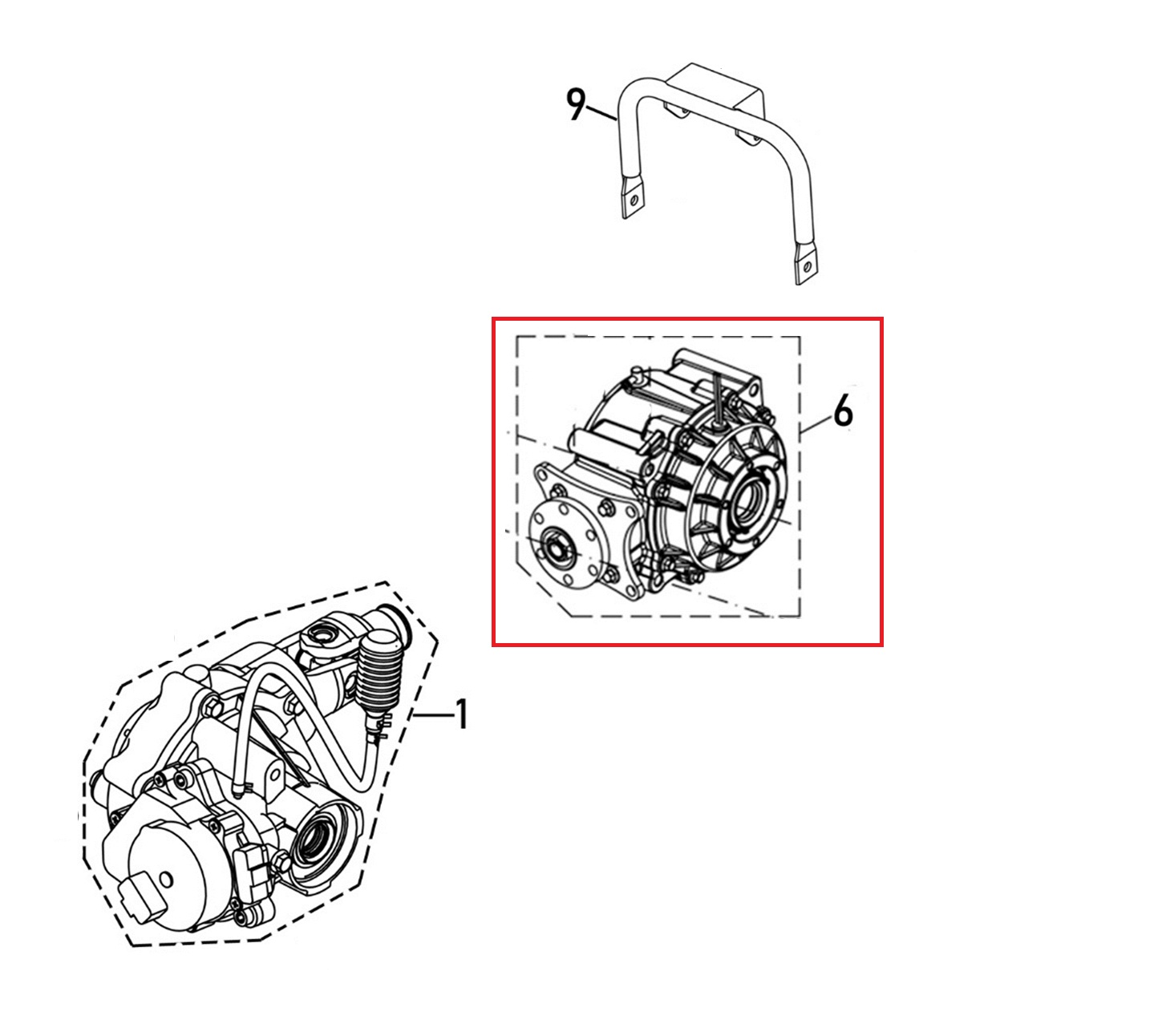 9

6

1