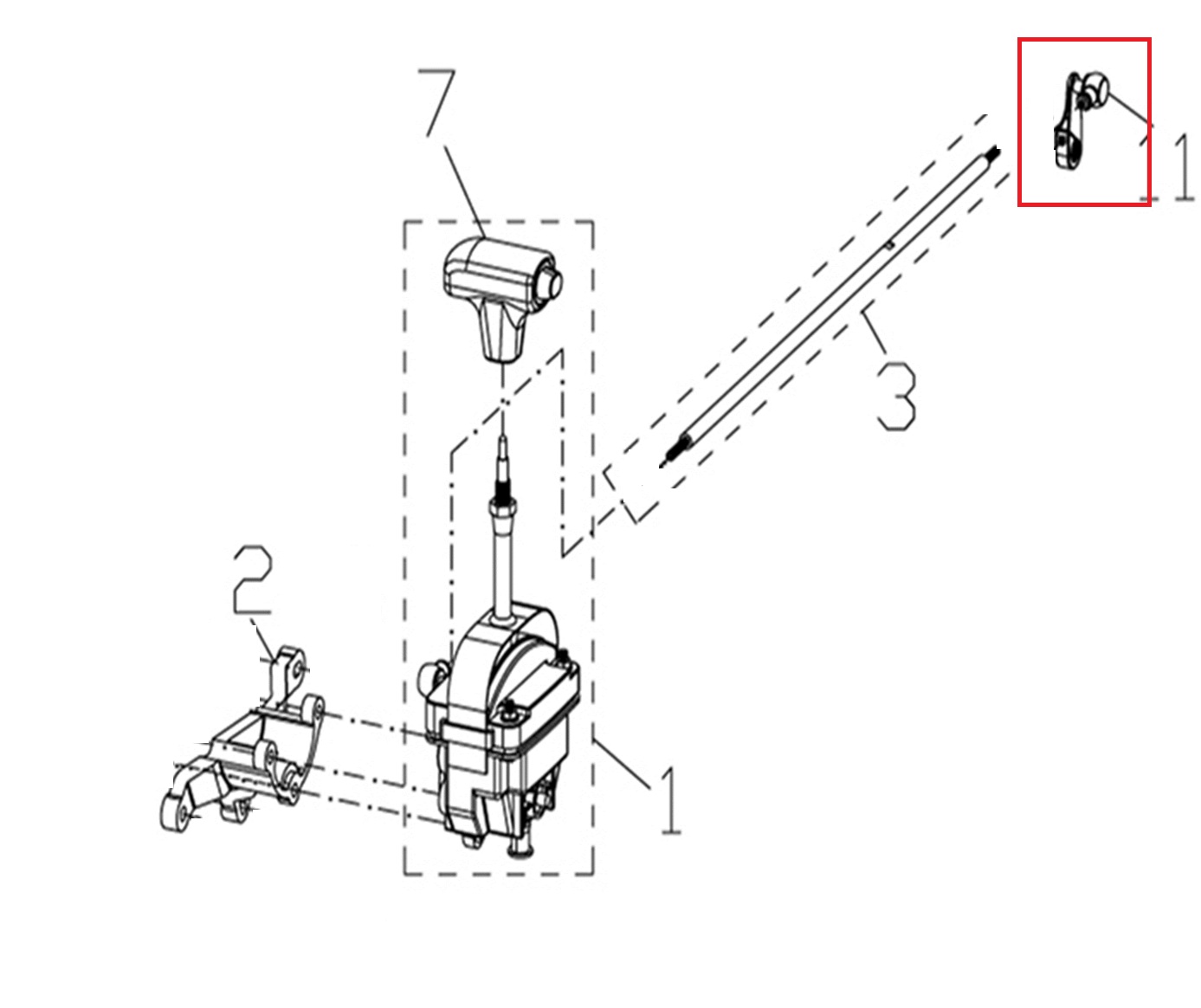 7

11

3

2

1