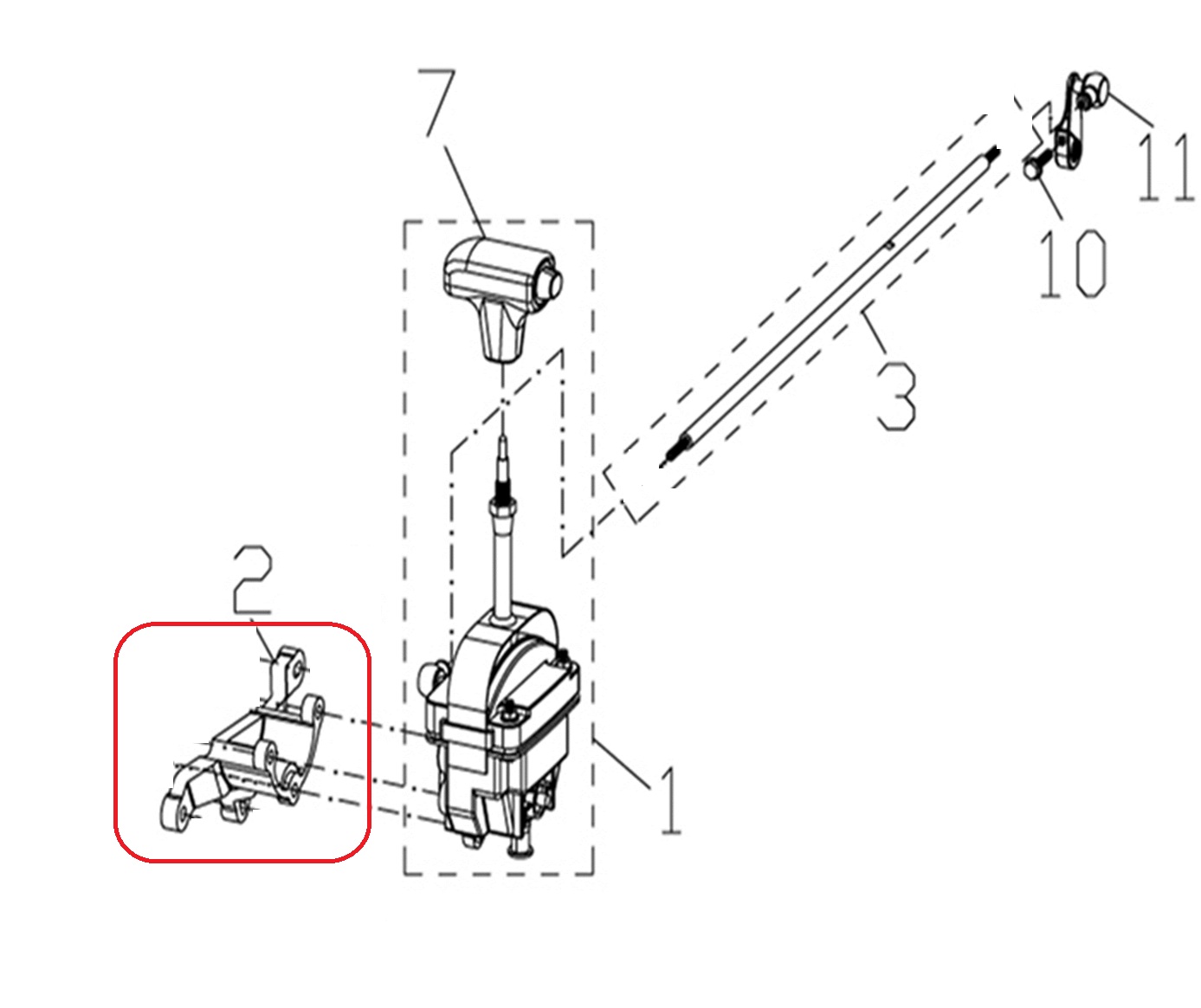 7
11
10
3
2
1