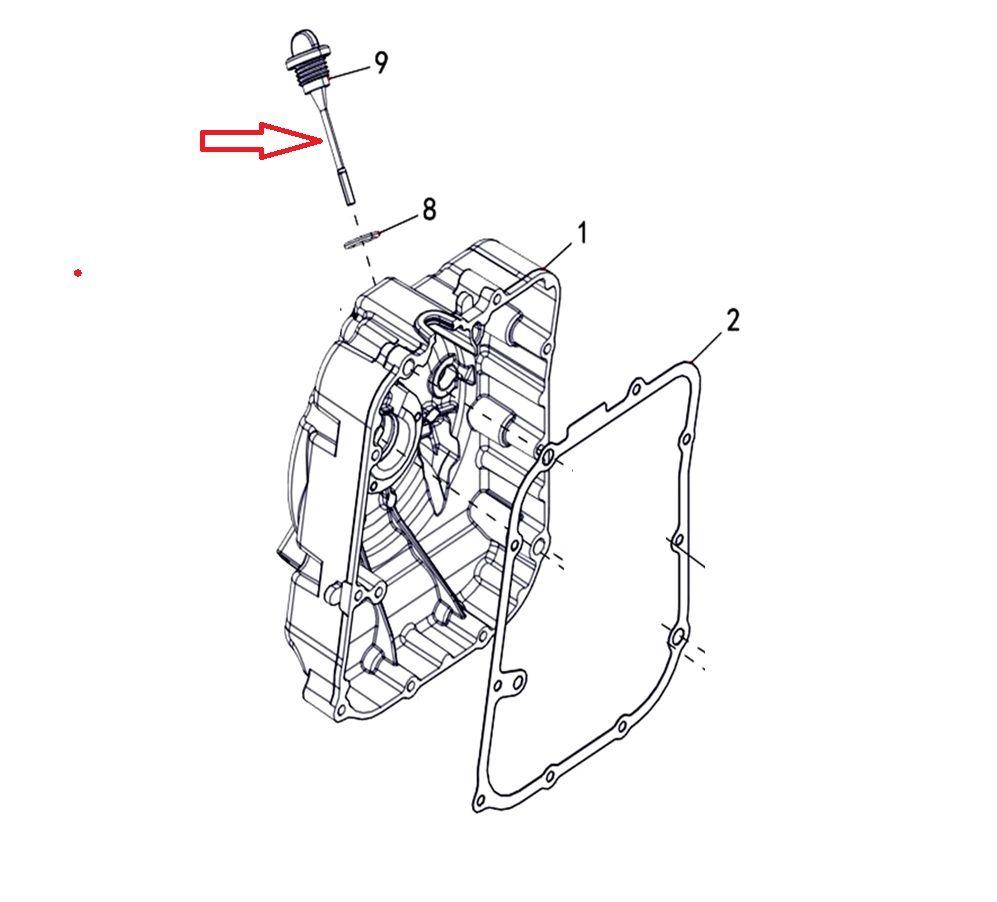 9
8
1
2