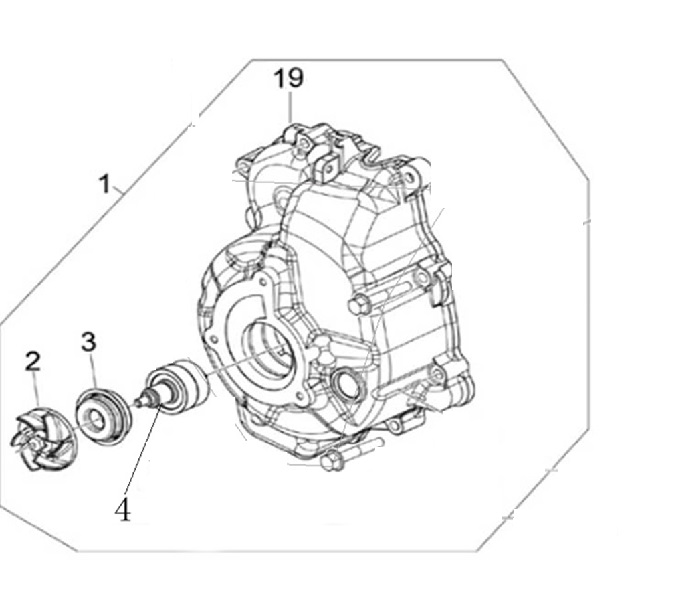 19
1
3
2
4