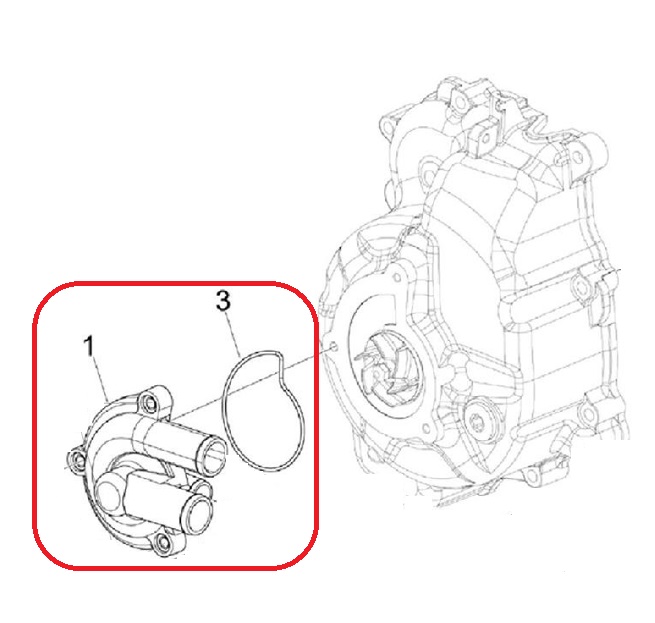 3

1