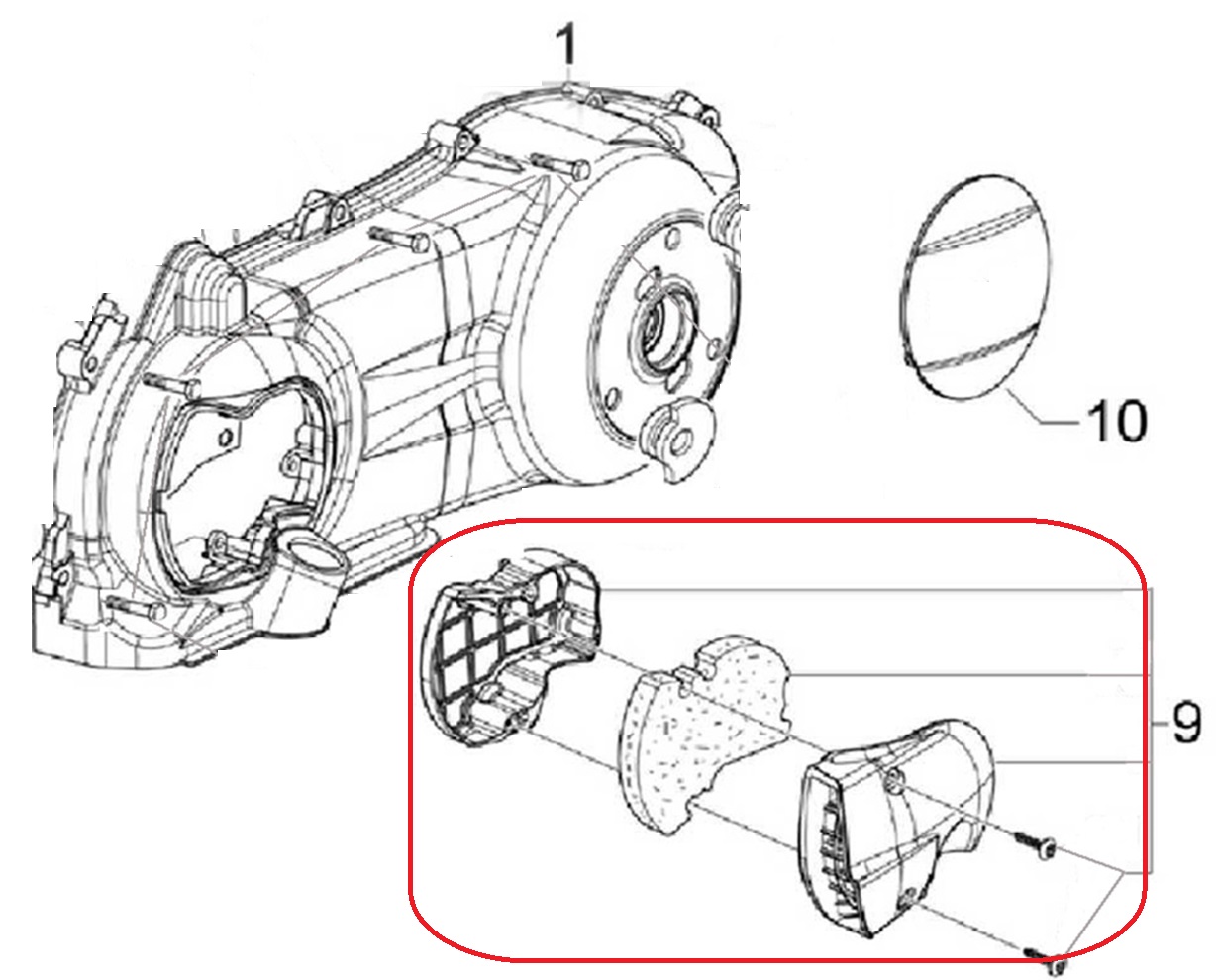 1
10
9