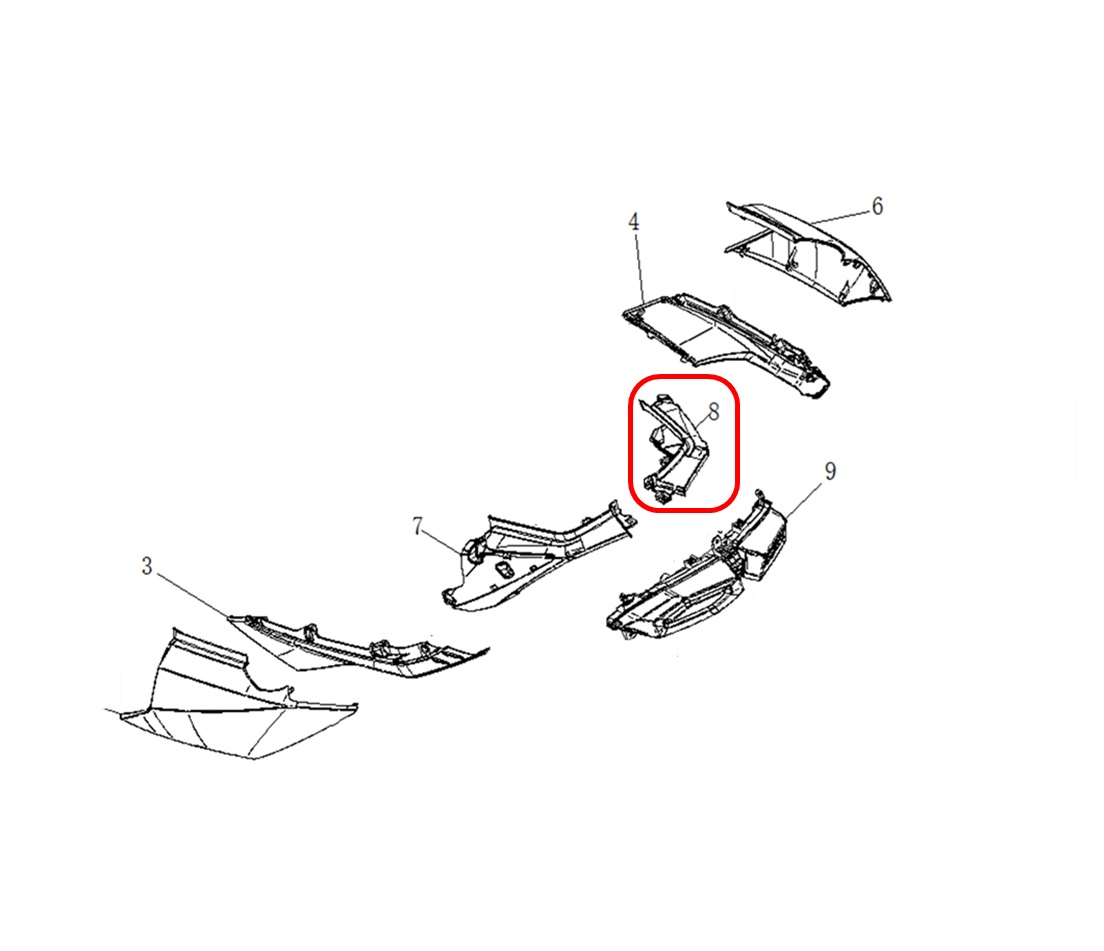 6
4
8
9
7
3