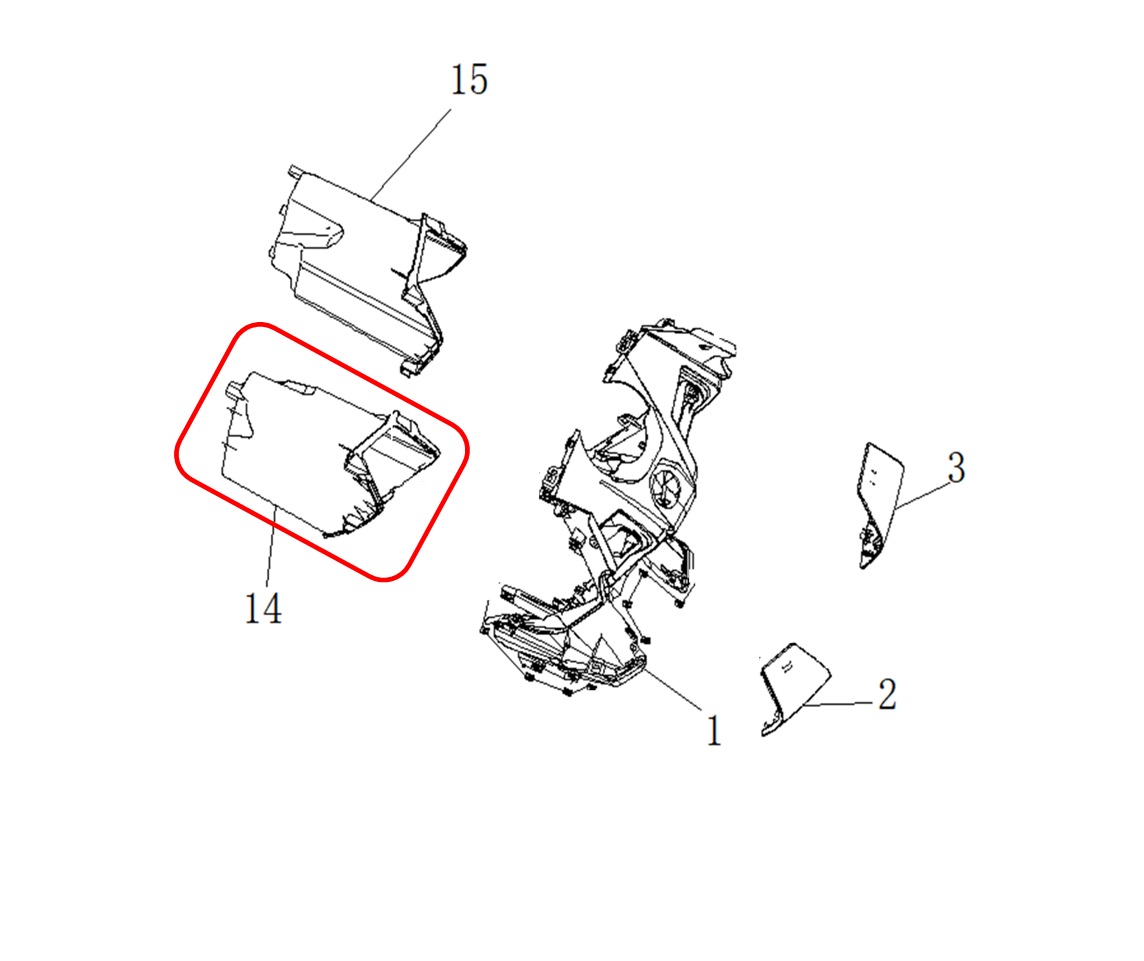 15

3

14

2

1