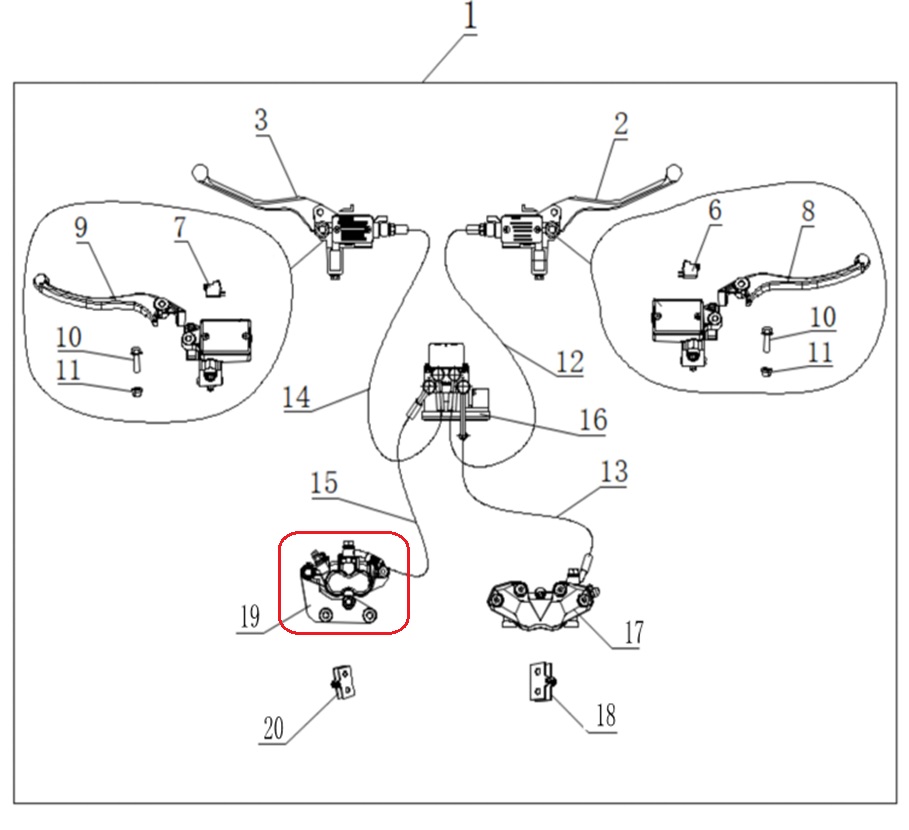 1
3
2
9
7
6
8
10
11
10
11
14
12
16
15
13
19
17
20
18