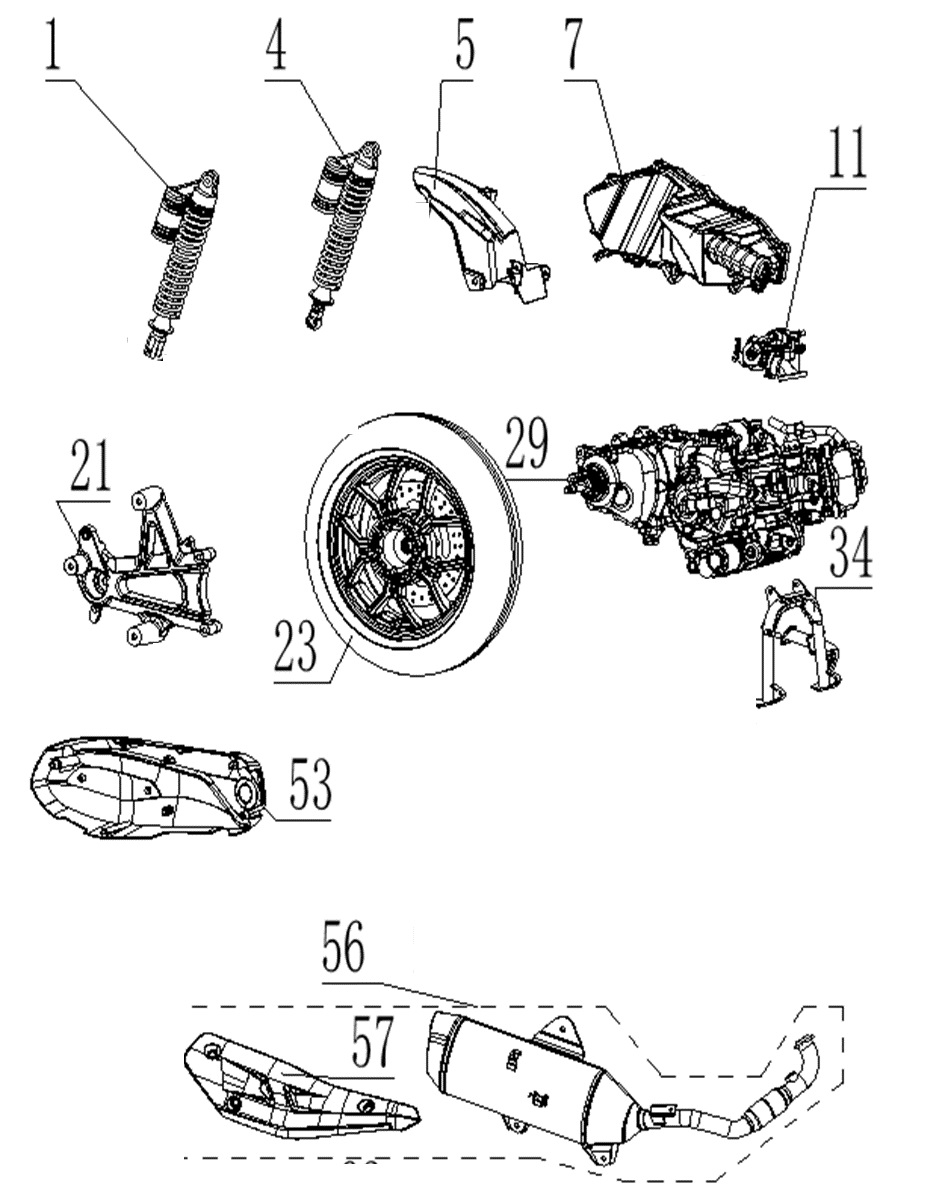 1
4
5
7
11
21
29
34
23
53
56
57