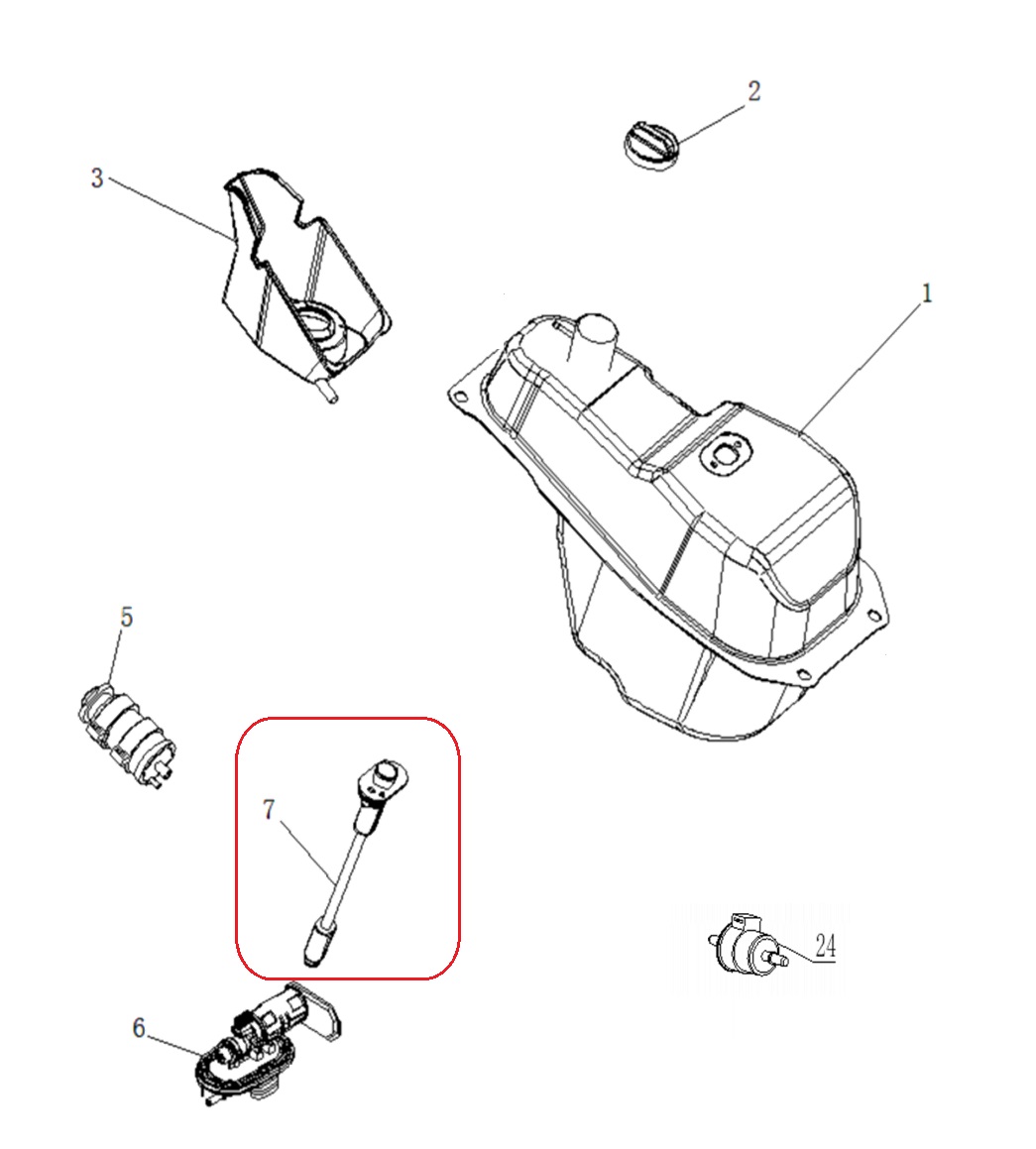 2
3
1
5
7
24
6