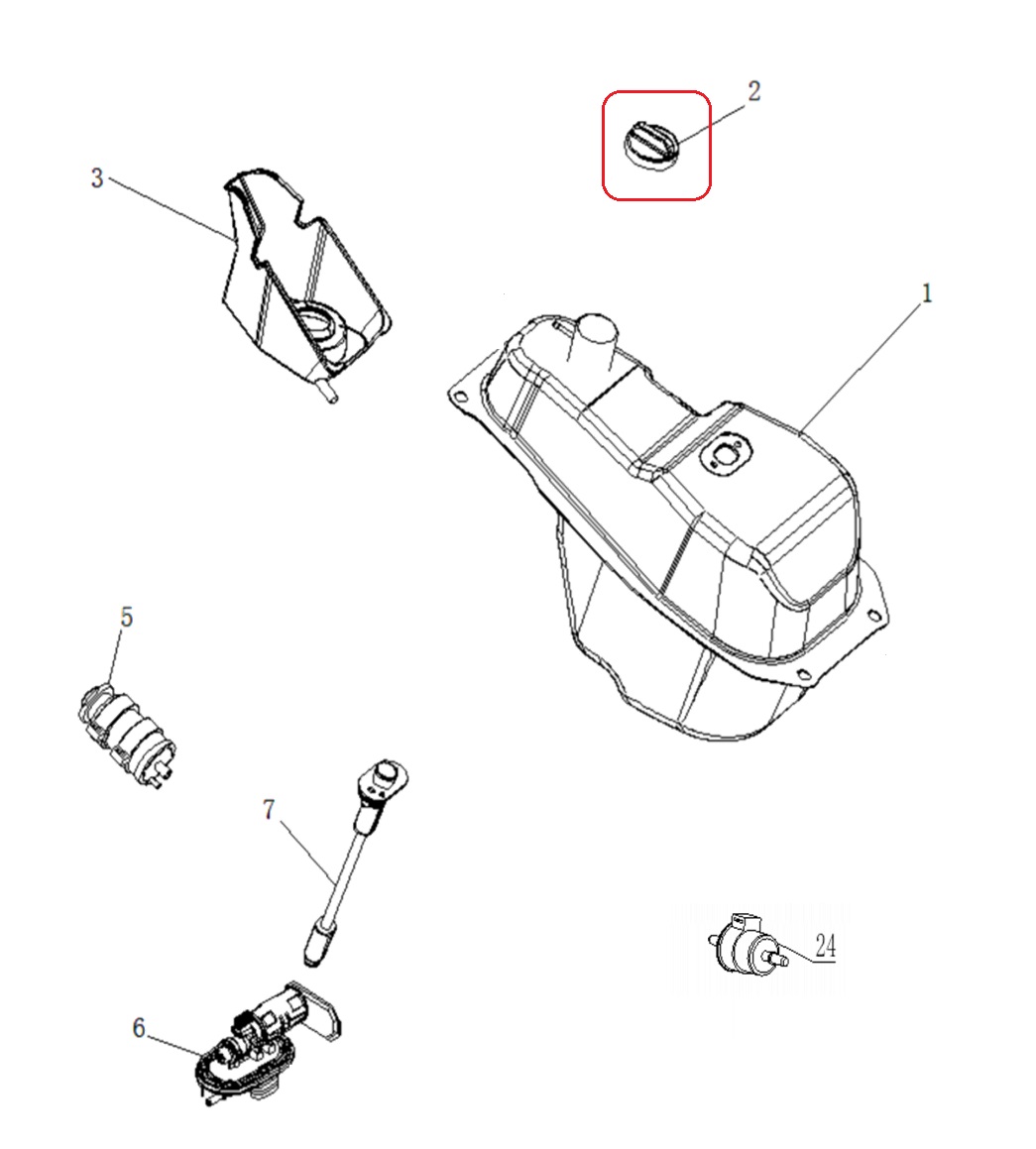 2
3
1
5
7
24
6