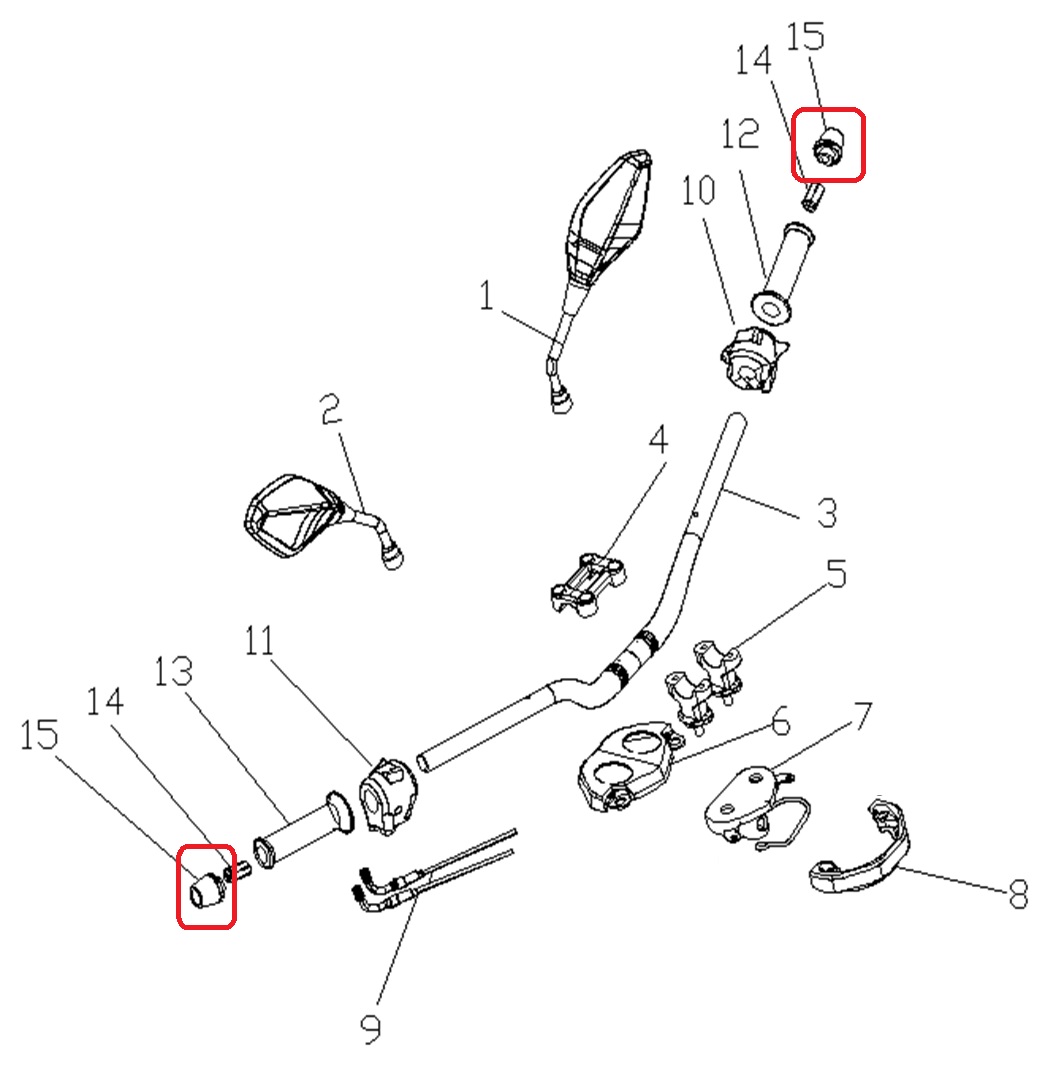 15
14
12
10
1
2
4
3
5
11
13
14
15
6
7
8
9