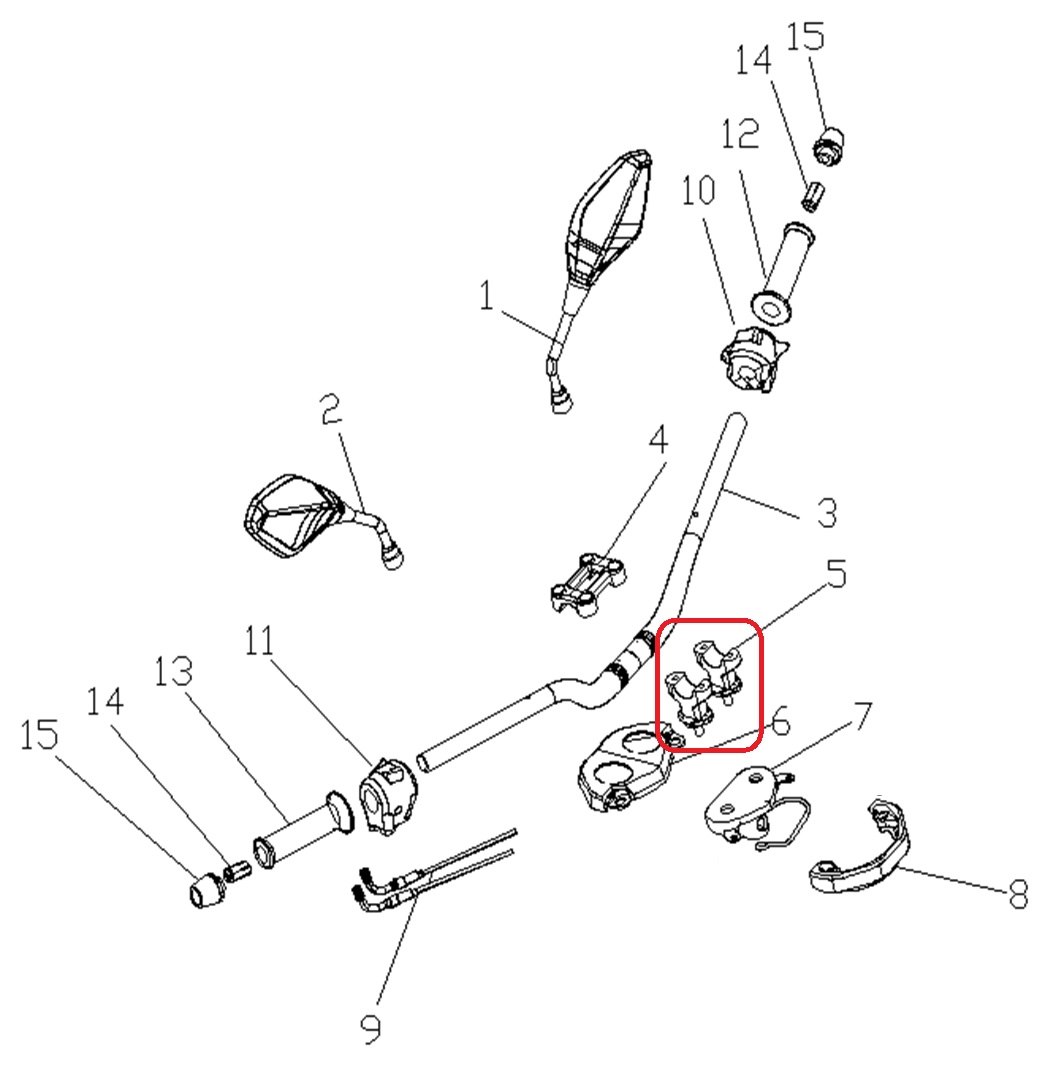 15
14
12
10
1
2
4
3
5
11
13
14
15
6
7
8
9