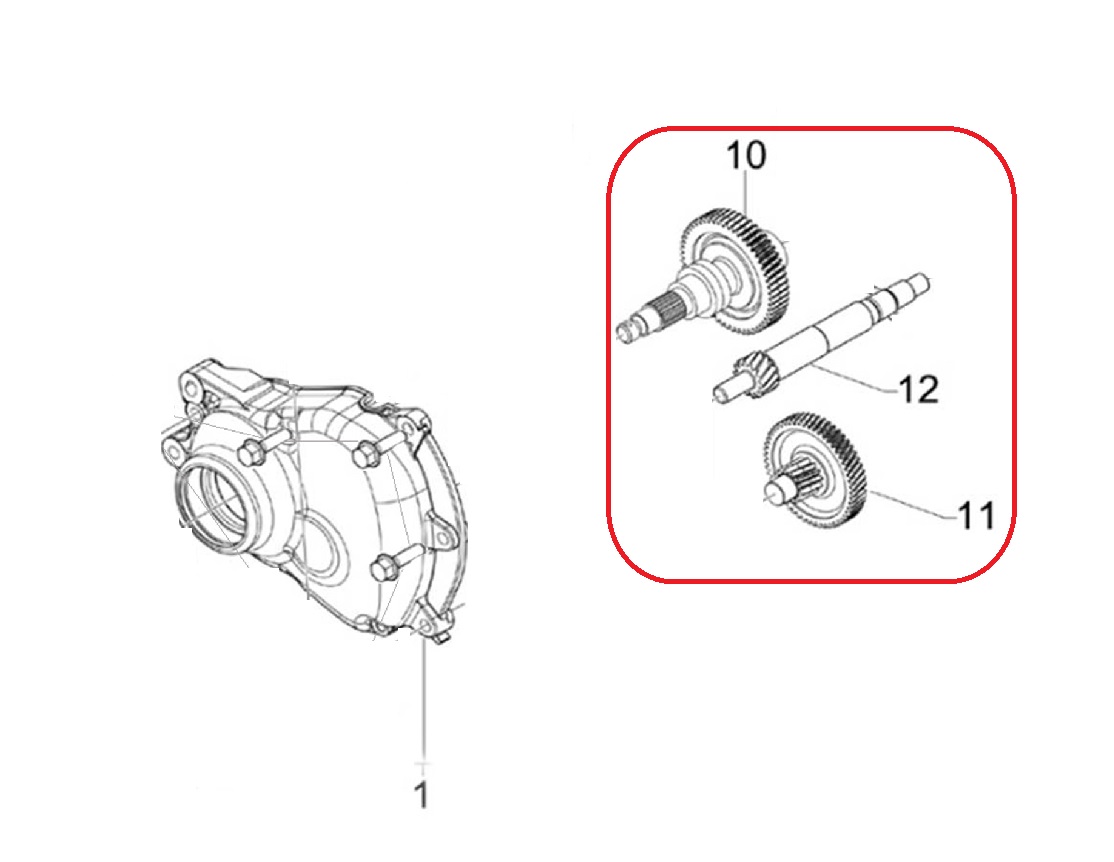 10

12

11

1