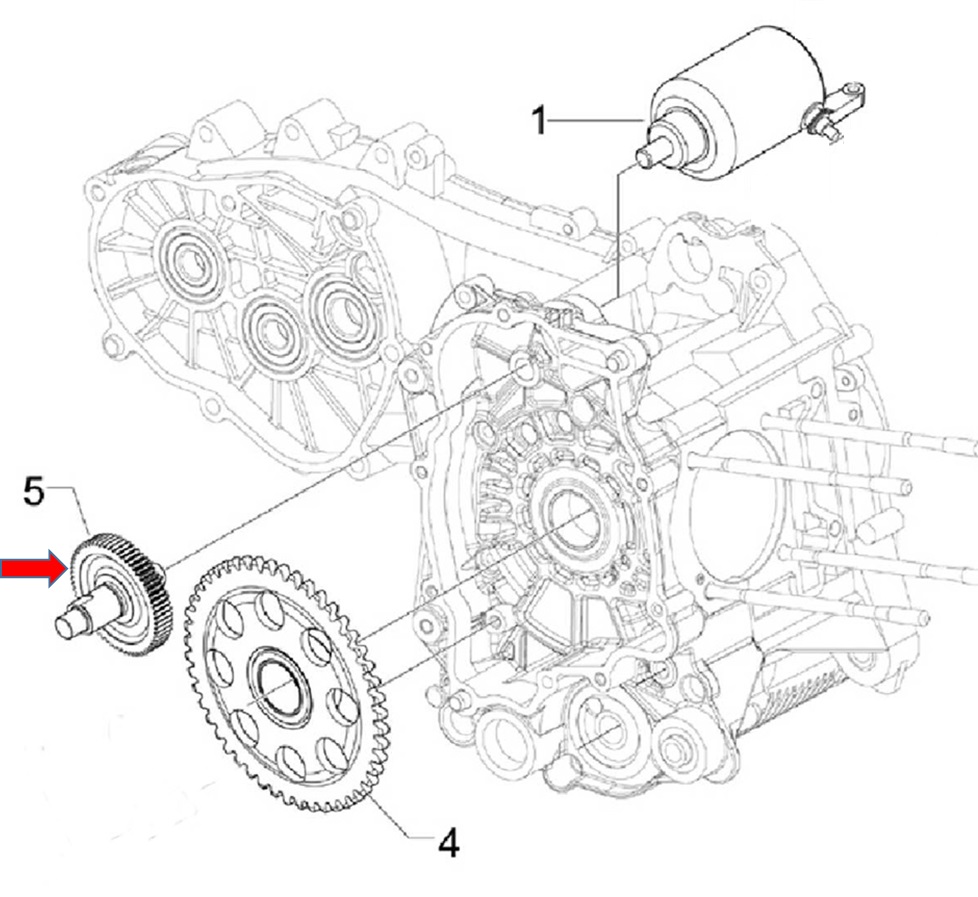 1

5

4