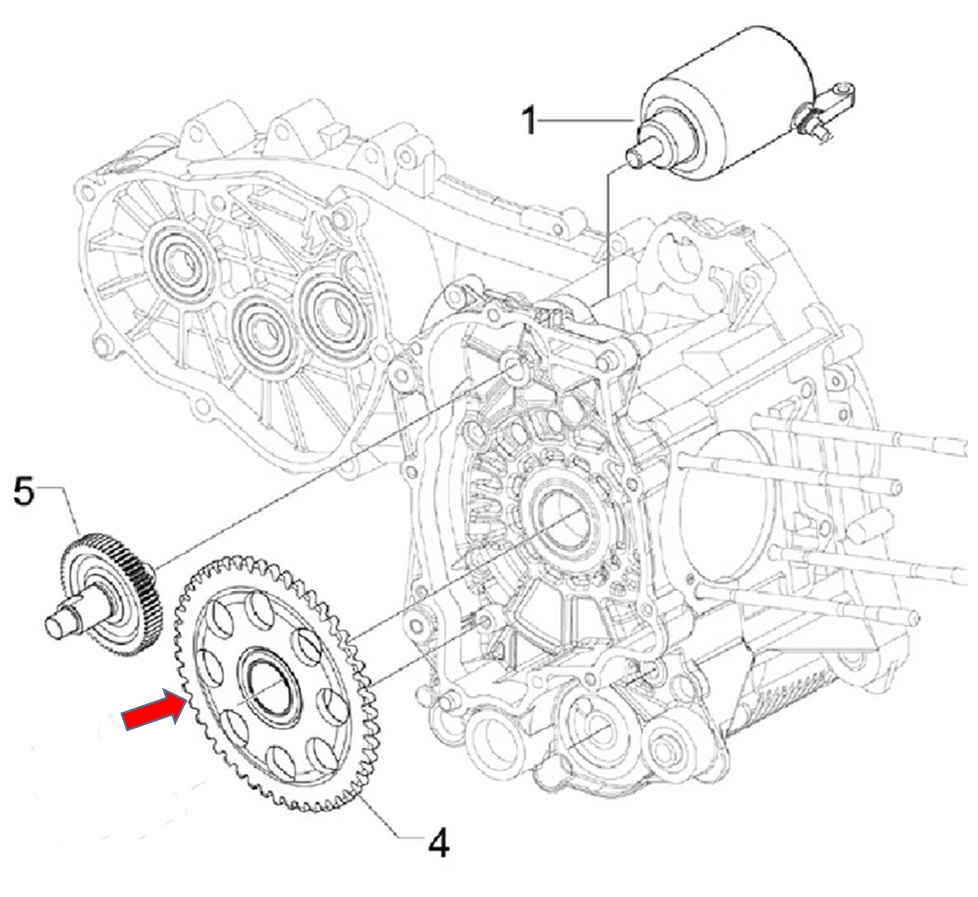 1
5
4