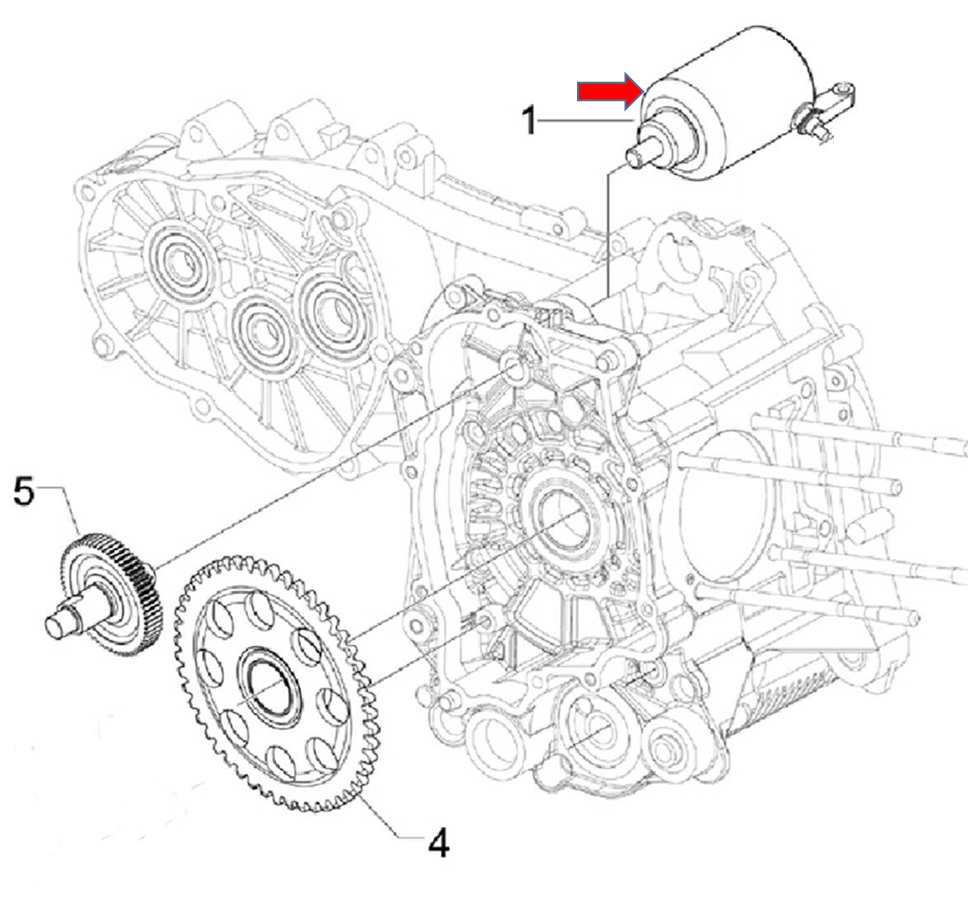 1
5
4