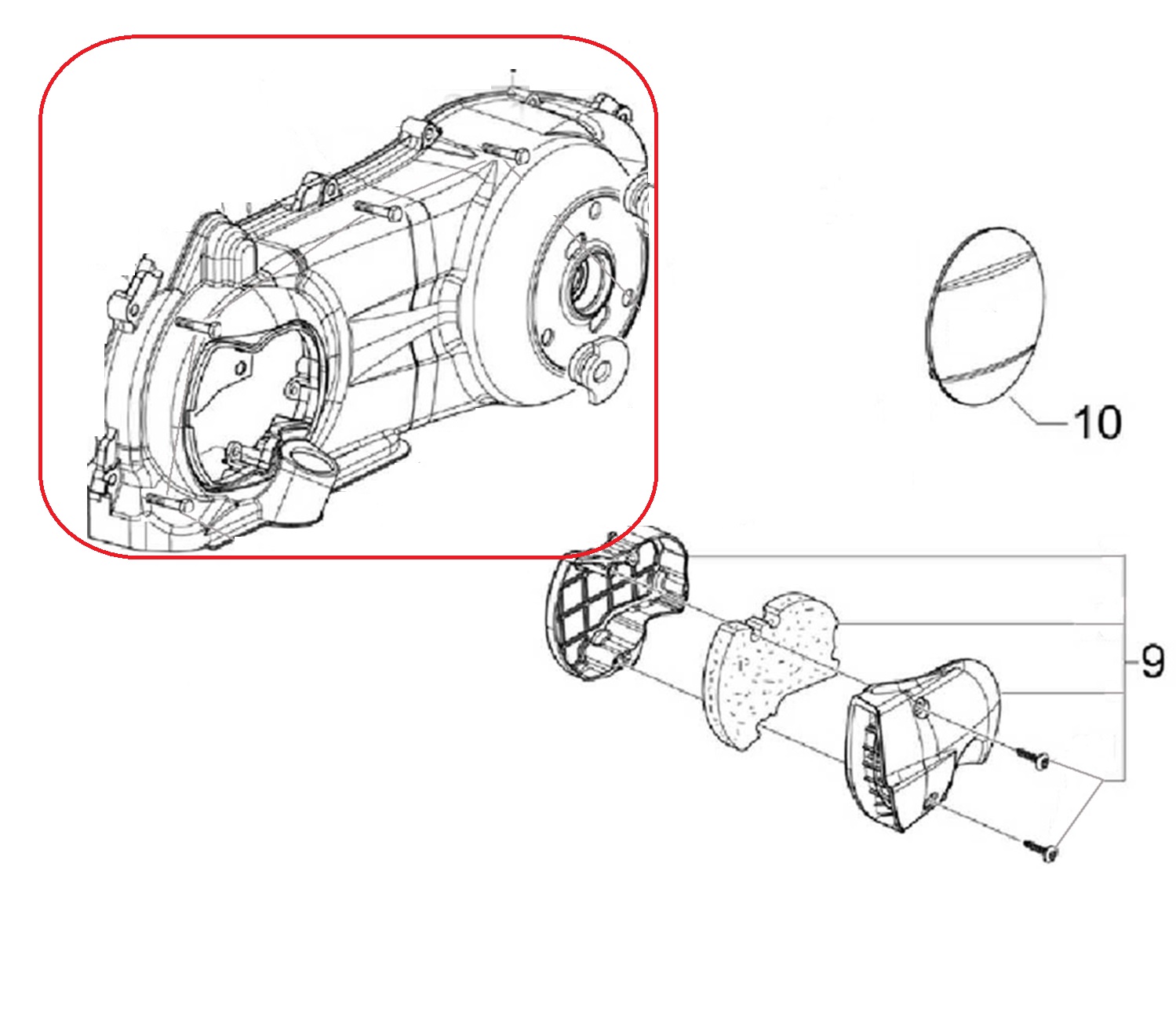 10

9