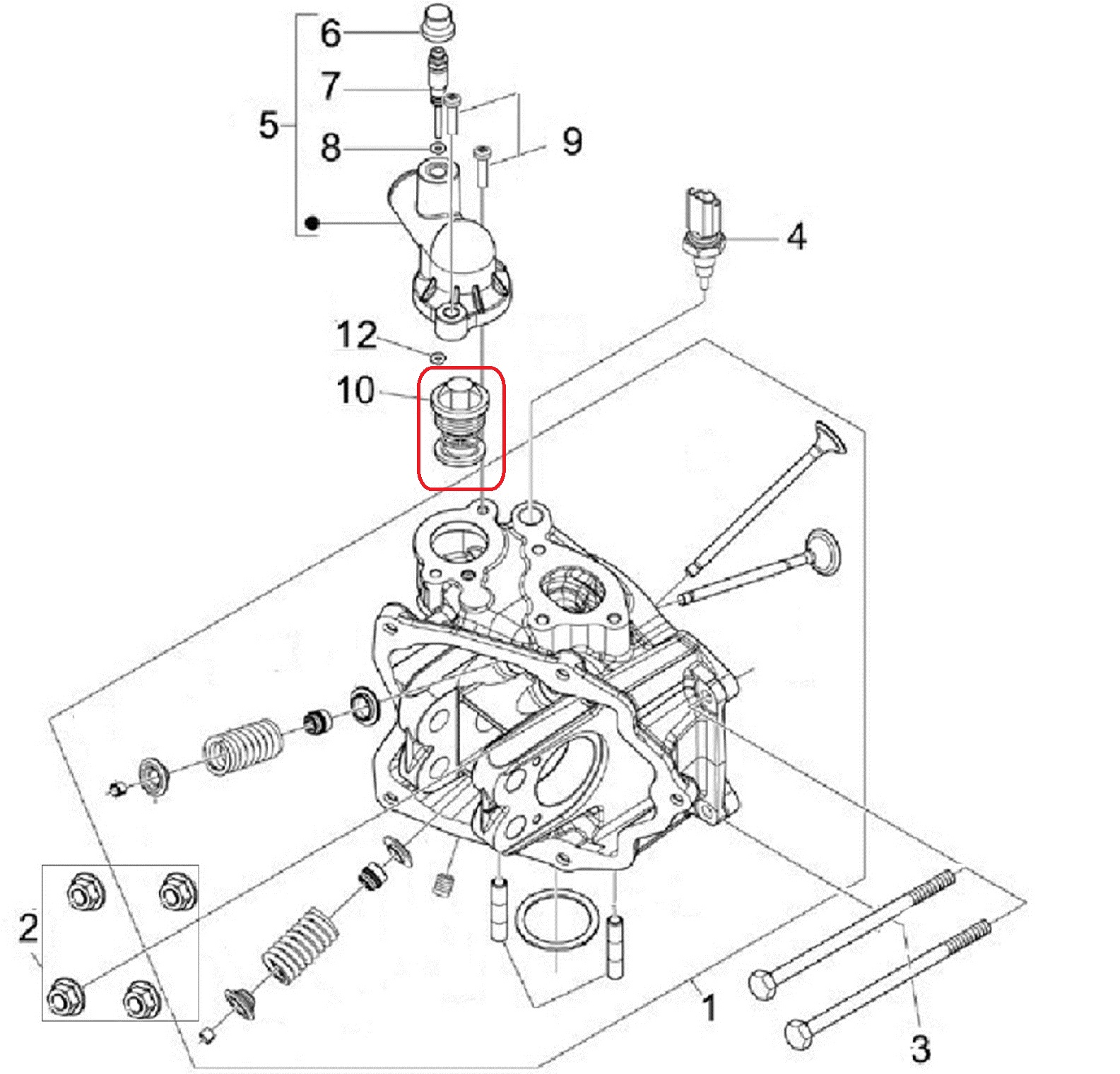 6
7
5
8
9
4
12
10
2
1
3