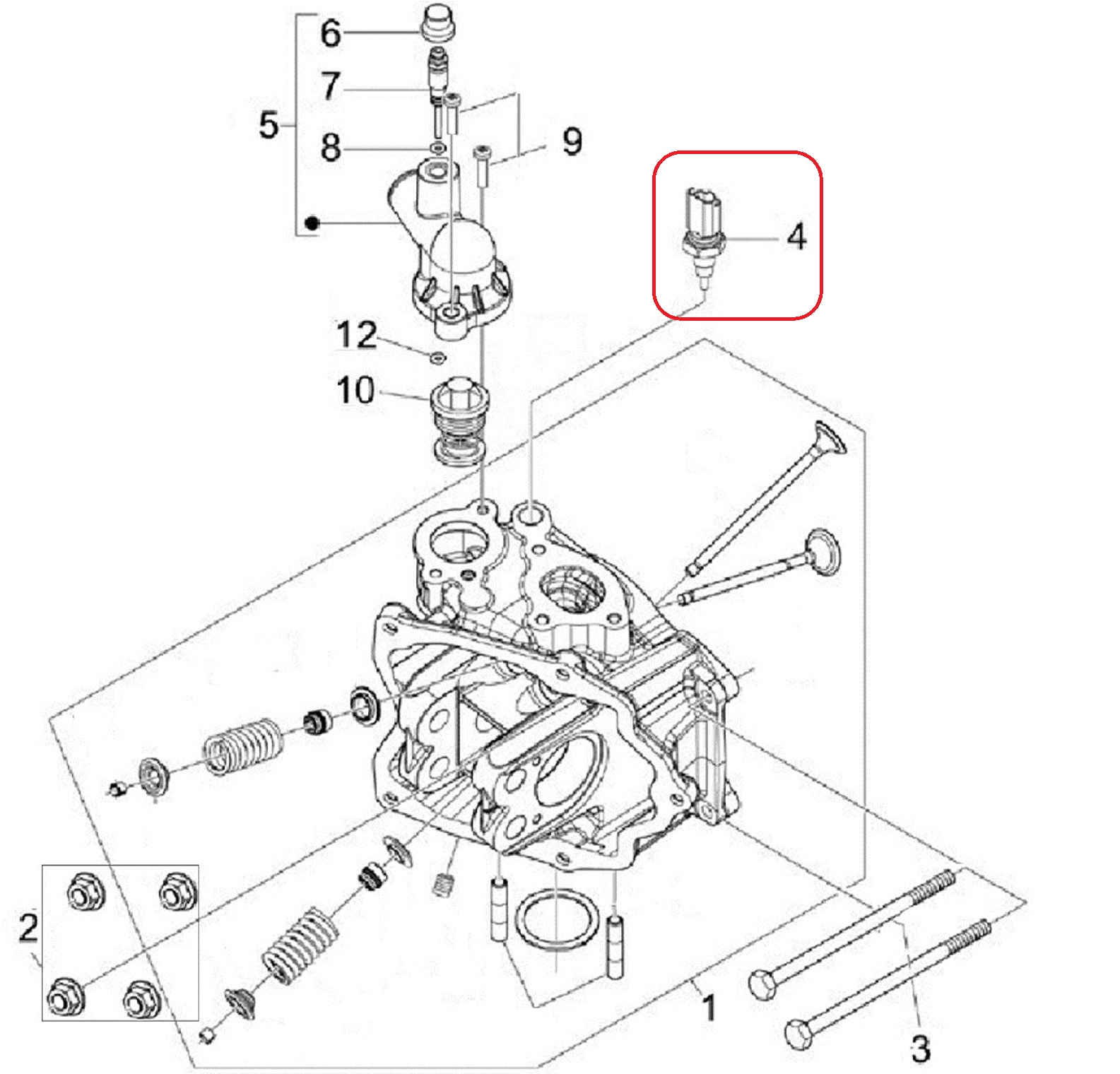 6
7
5
8
9
4
12
10
2
1
3