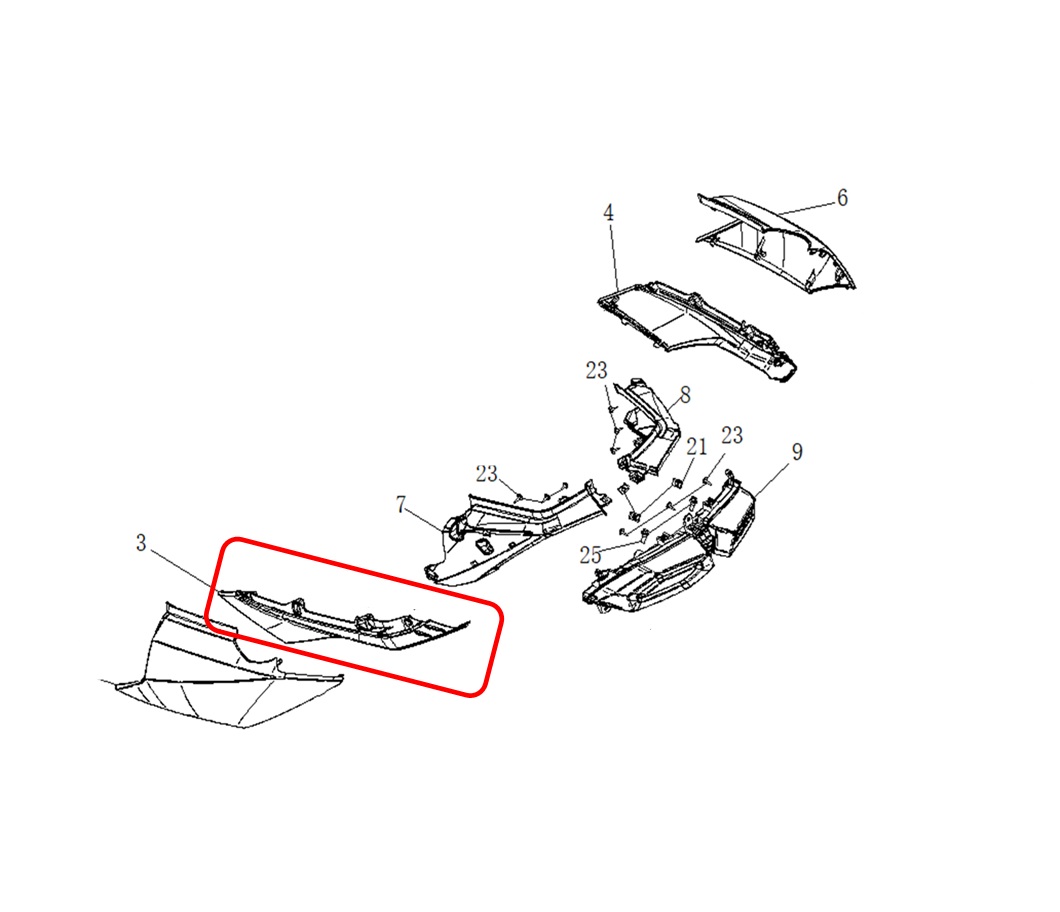 6
4
23
8
21
23
9
23
7
25
3