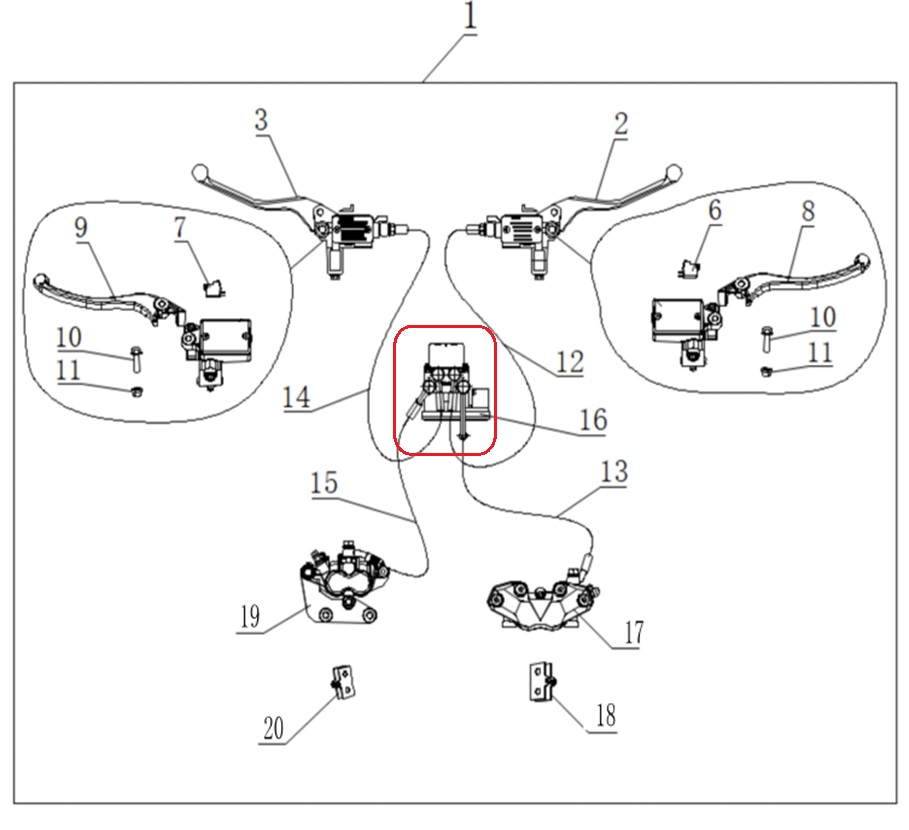 1
3
2
9
7
6
8
10
11
10
11
14
12
16
15
13
19
17
20
18