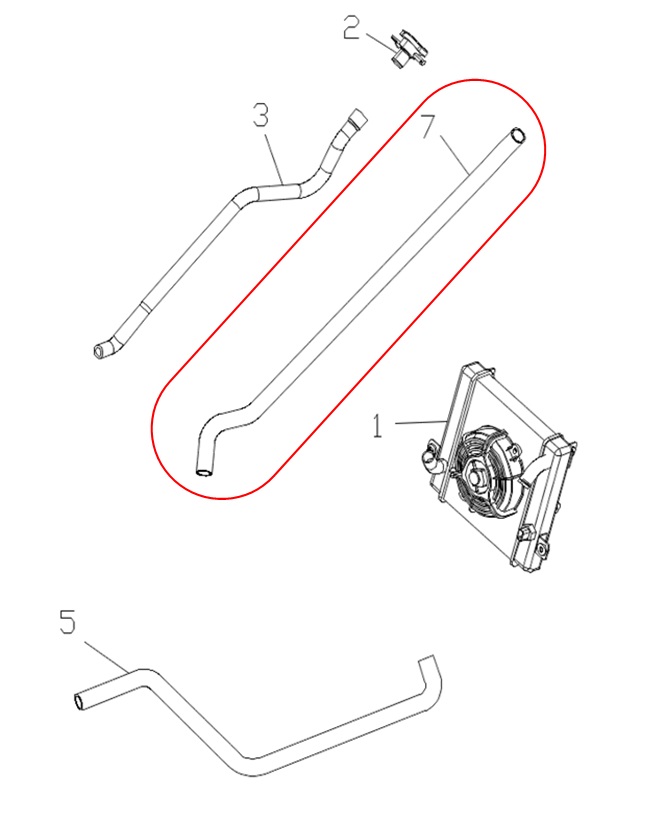 2
3
7
1
5