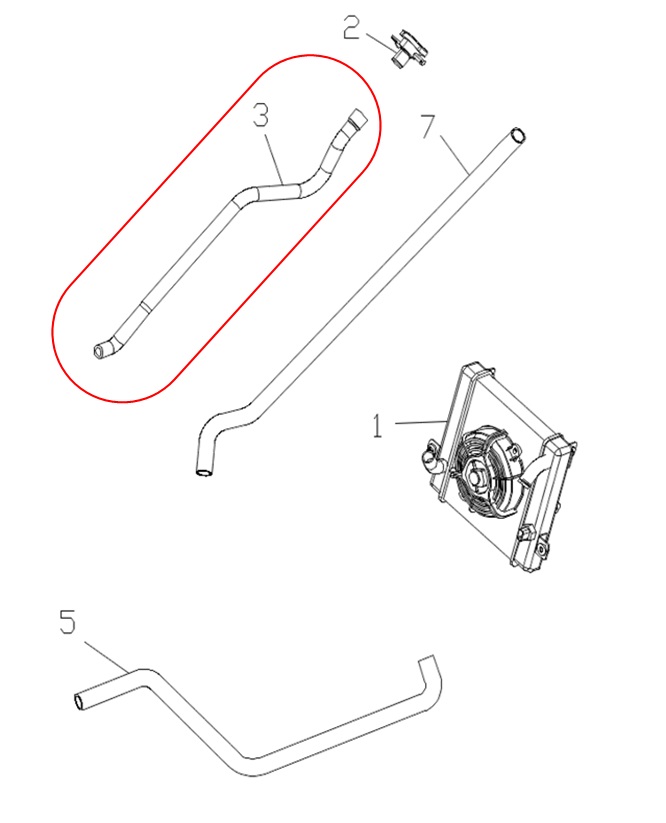 2
3
7
1
5