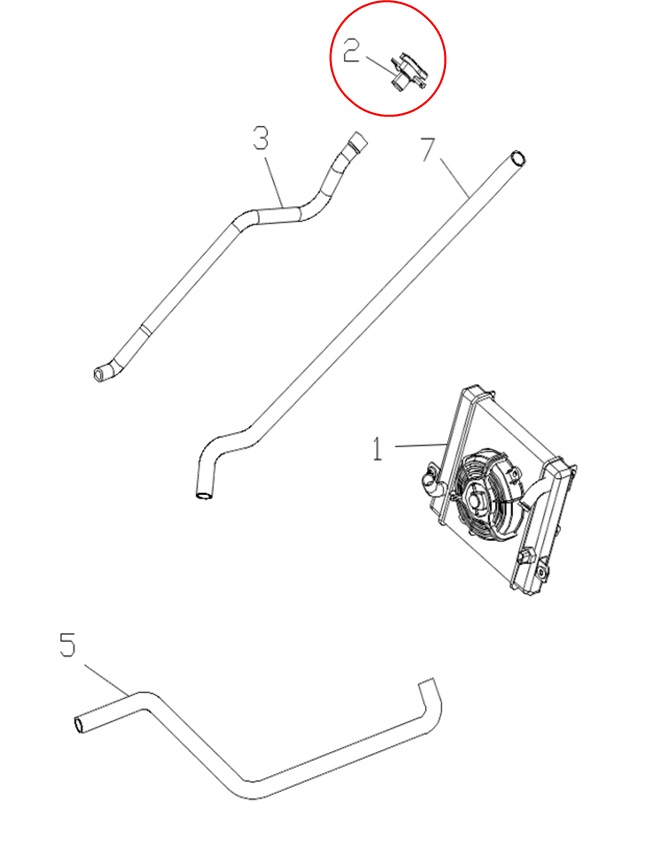 2

3

7

1

5