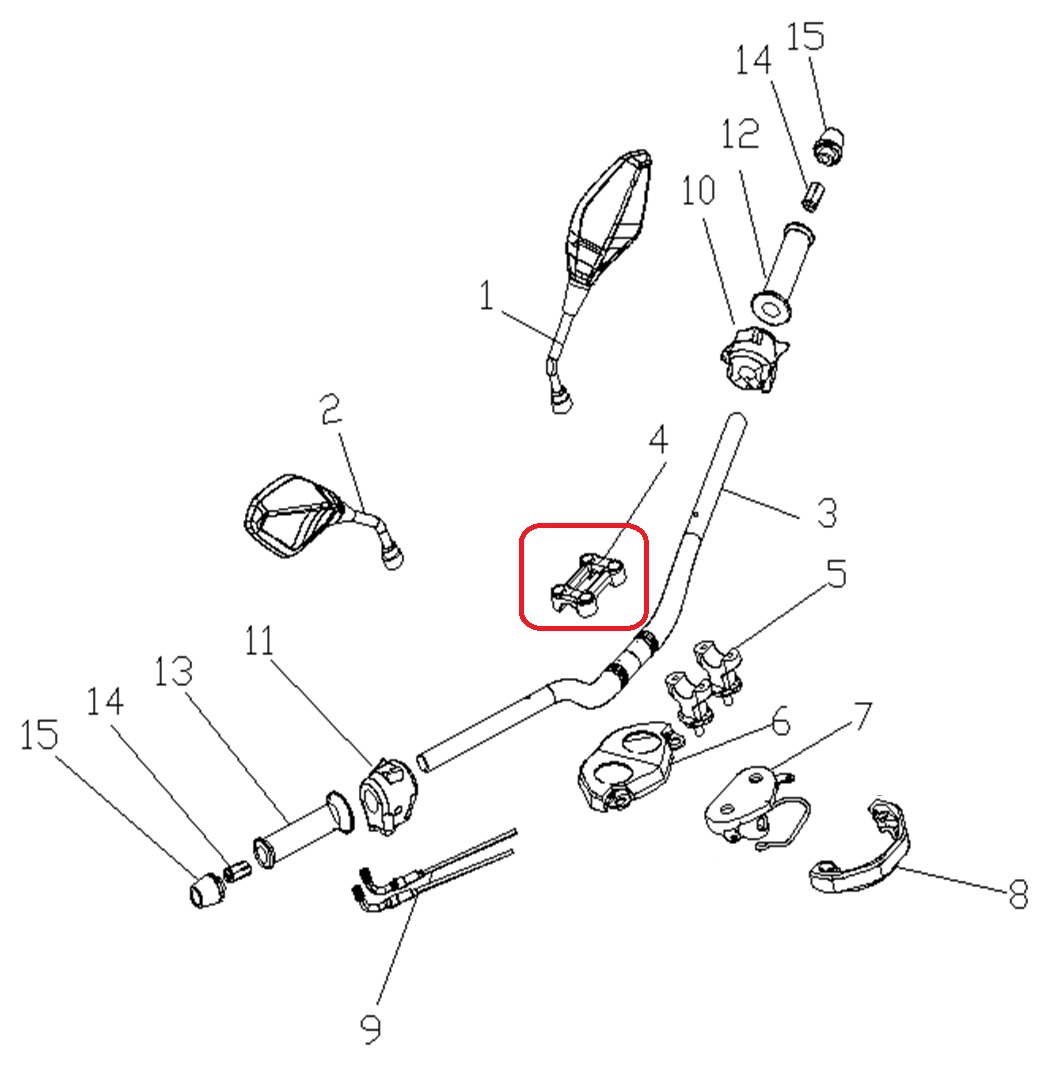 15
14
12
10
1
2
4
3
5
11
13
14
15
6
7
8
9