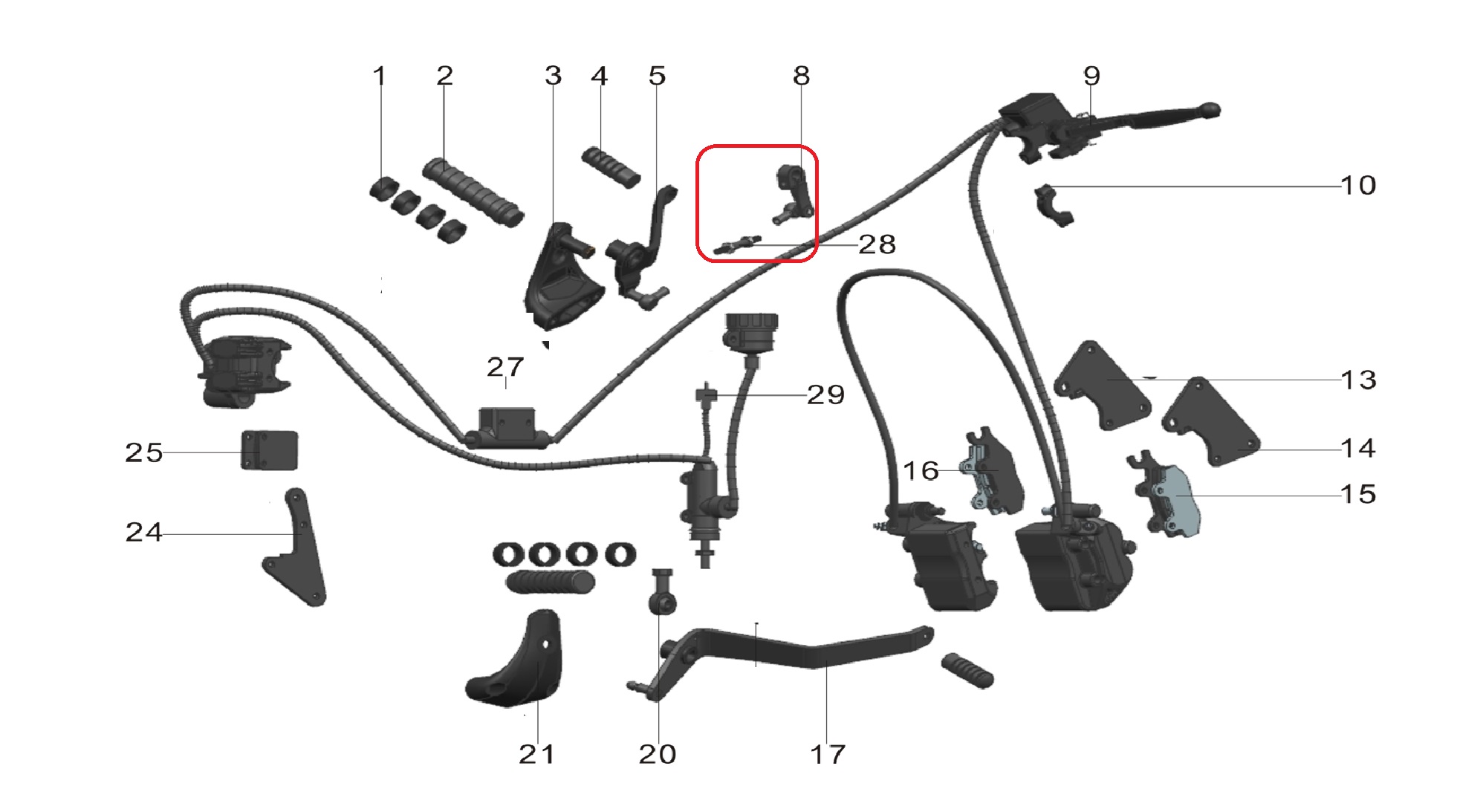 1 2 3 4 5 8 9

10

28

27

29

13

14

16

15

25

24

21 20 17