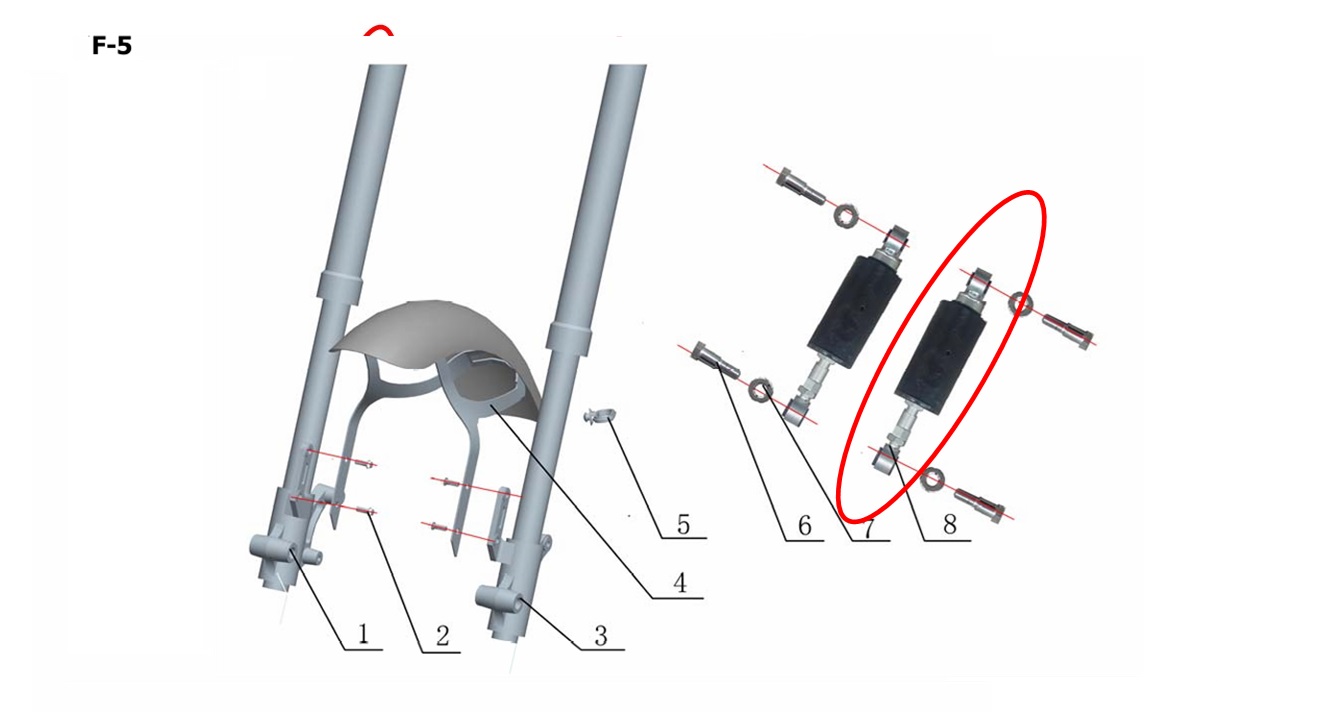 F-5

1
2
3
4
5
6
7
8